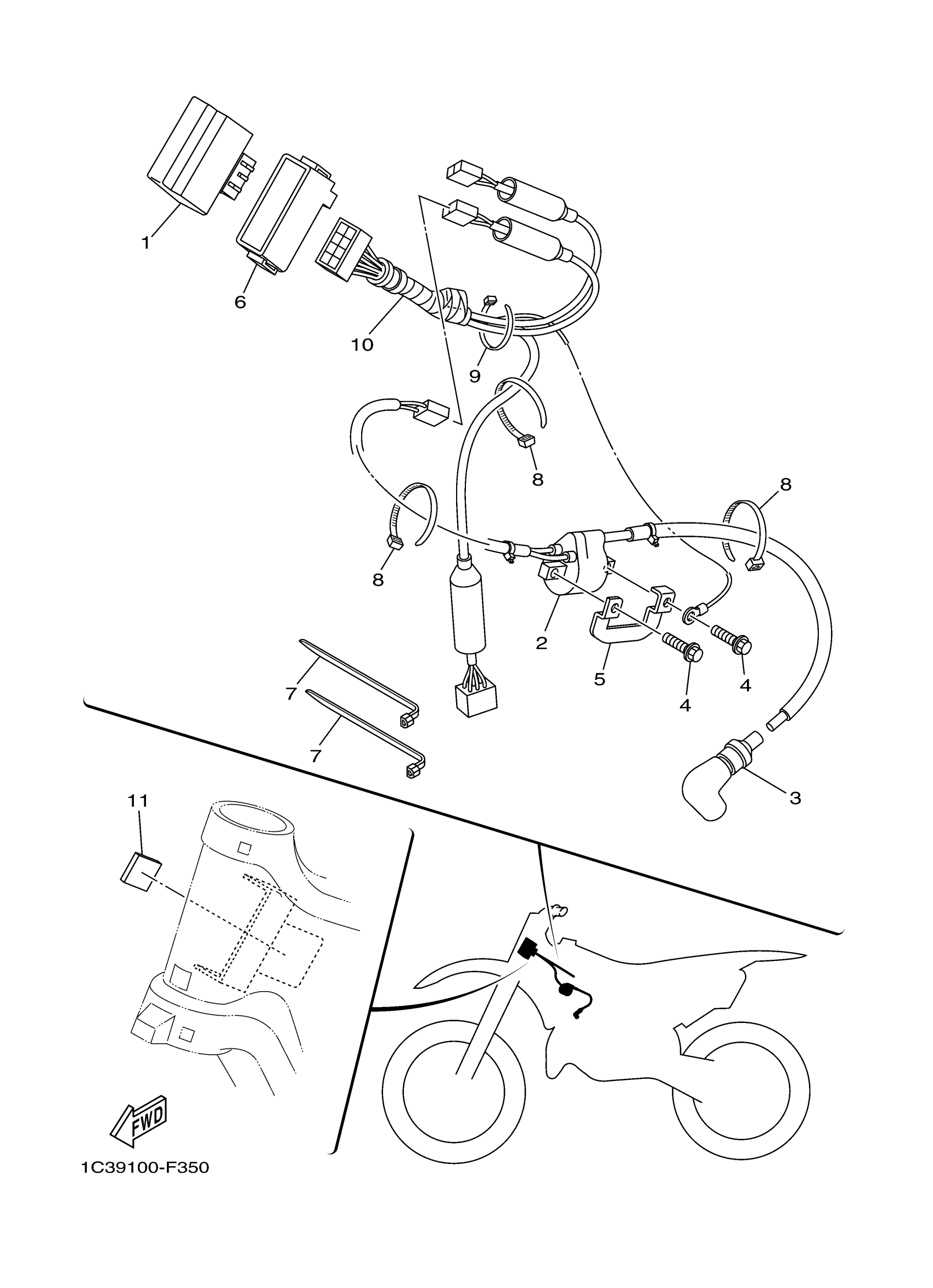 1
6
10
9
8
8
8
2
5
4
4
7
7
3
11
FWD
1C39100-F350