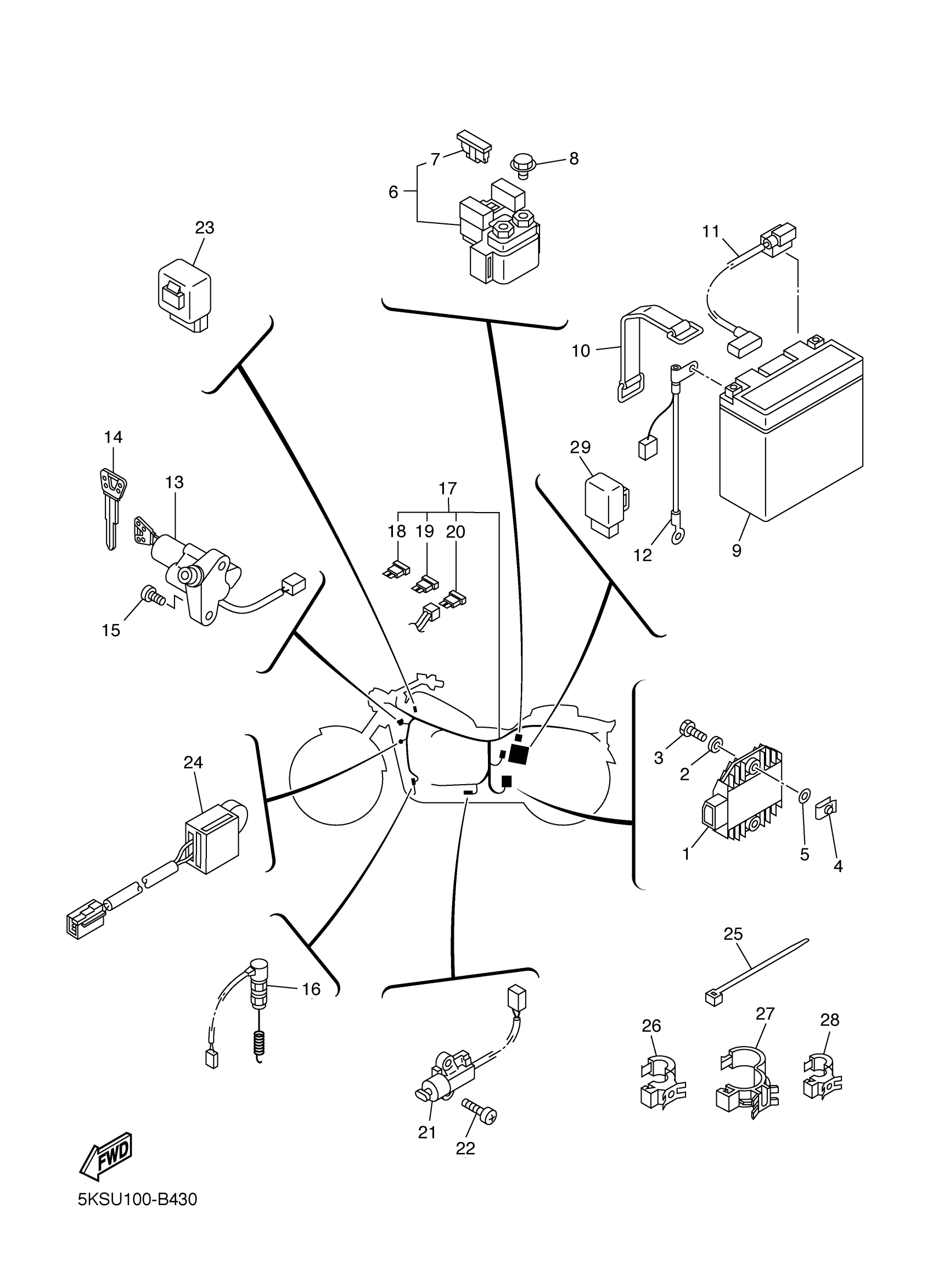 7
8
6
23
11
10
14
13
29
17
18
19
20
12
9
15
24
3
2
1
5
4
25
16
26
27
28
21
22
FWD
5KSU100-B430