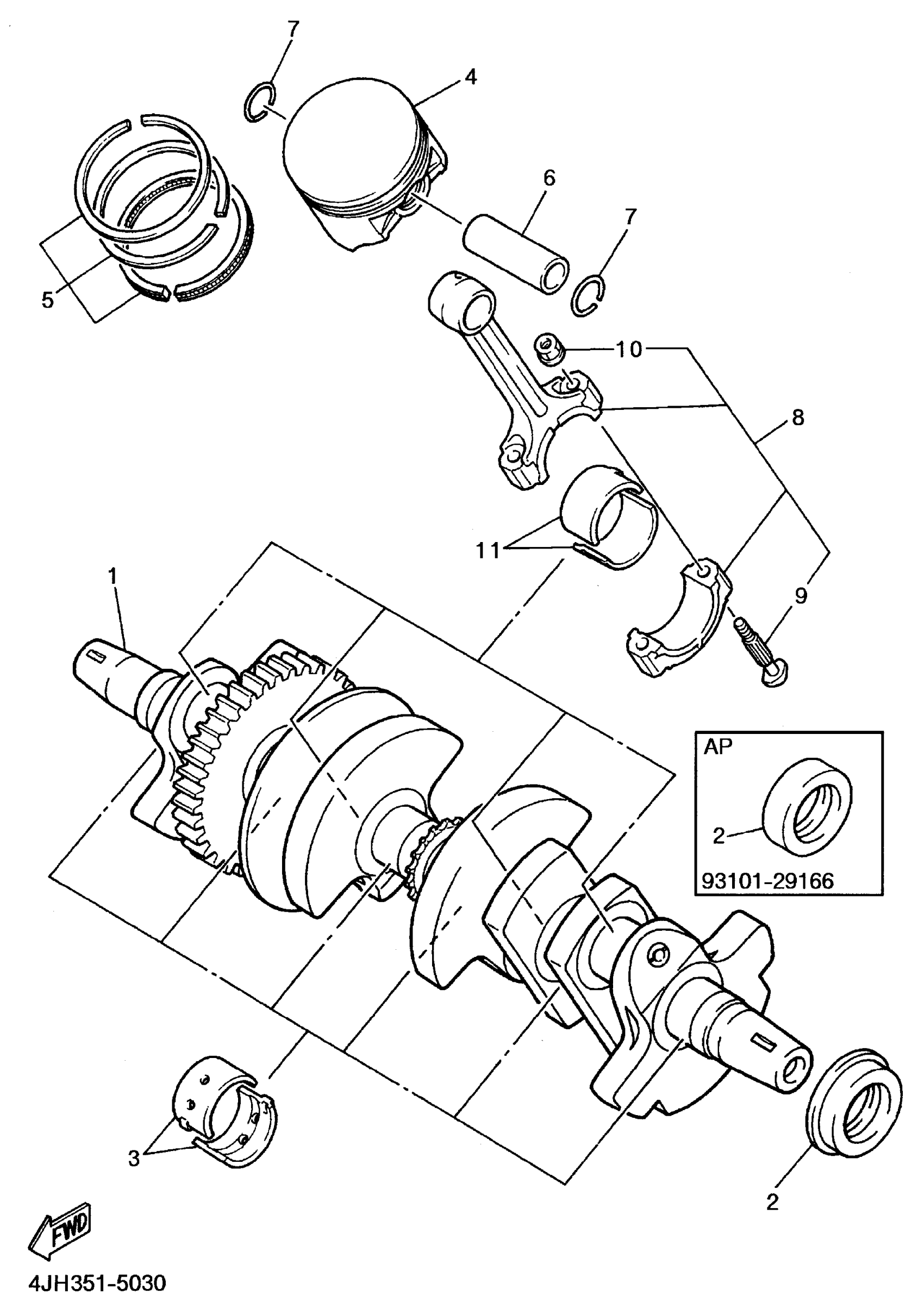 7
4
5
6
7
10
8
11
1
9
AP
2
93101-29166
3
2
FWD
4JH351-5030