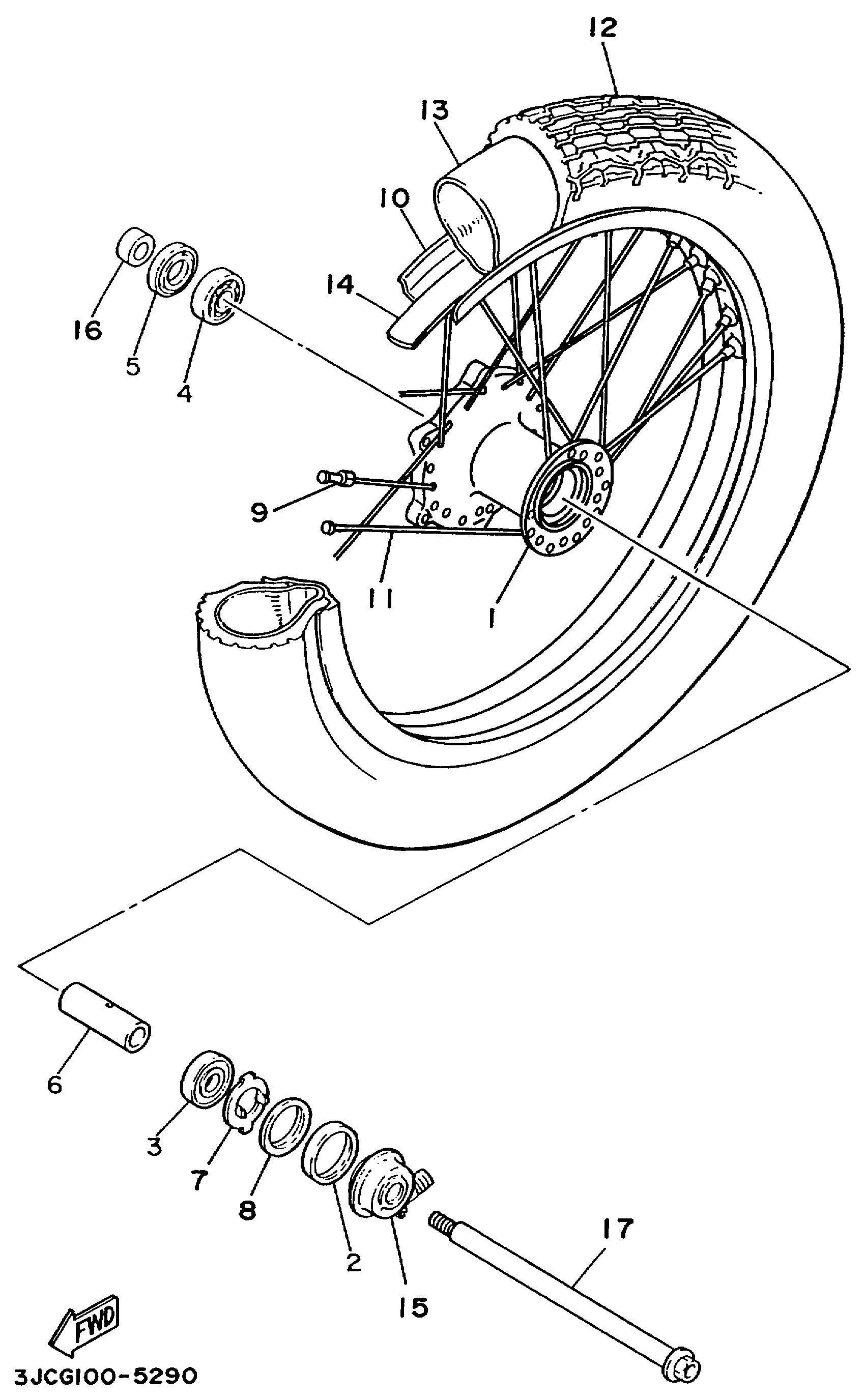 12
13
10
14
16
5
4
9
11
1
6
3
7
8
2
15
17
FWD
3JCG100-5290