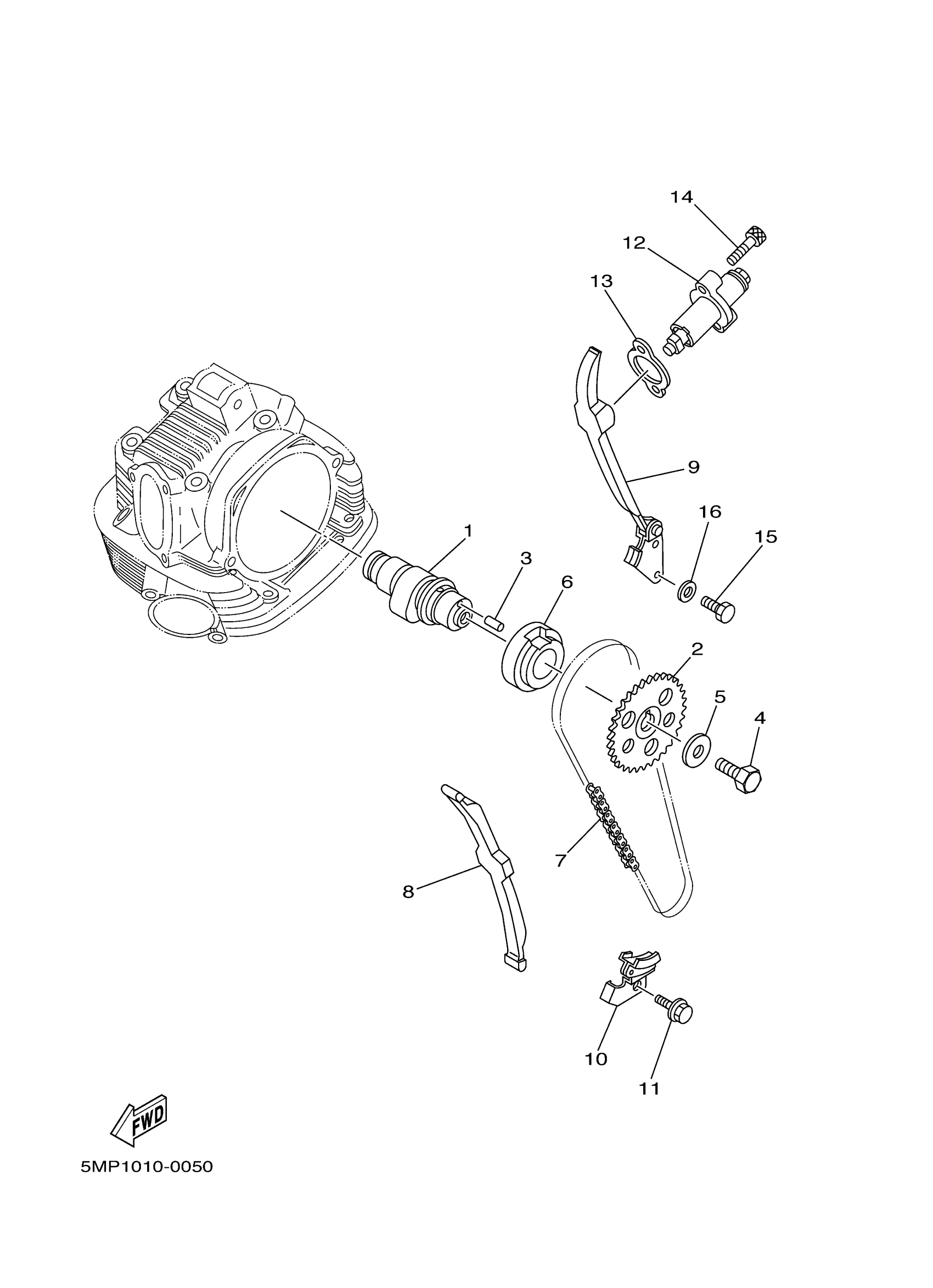 14
12
13
9
16
15
1
3
6
2
5
4
7
8
10
11
FWD
5MP1010-0050