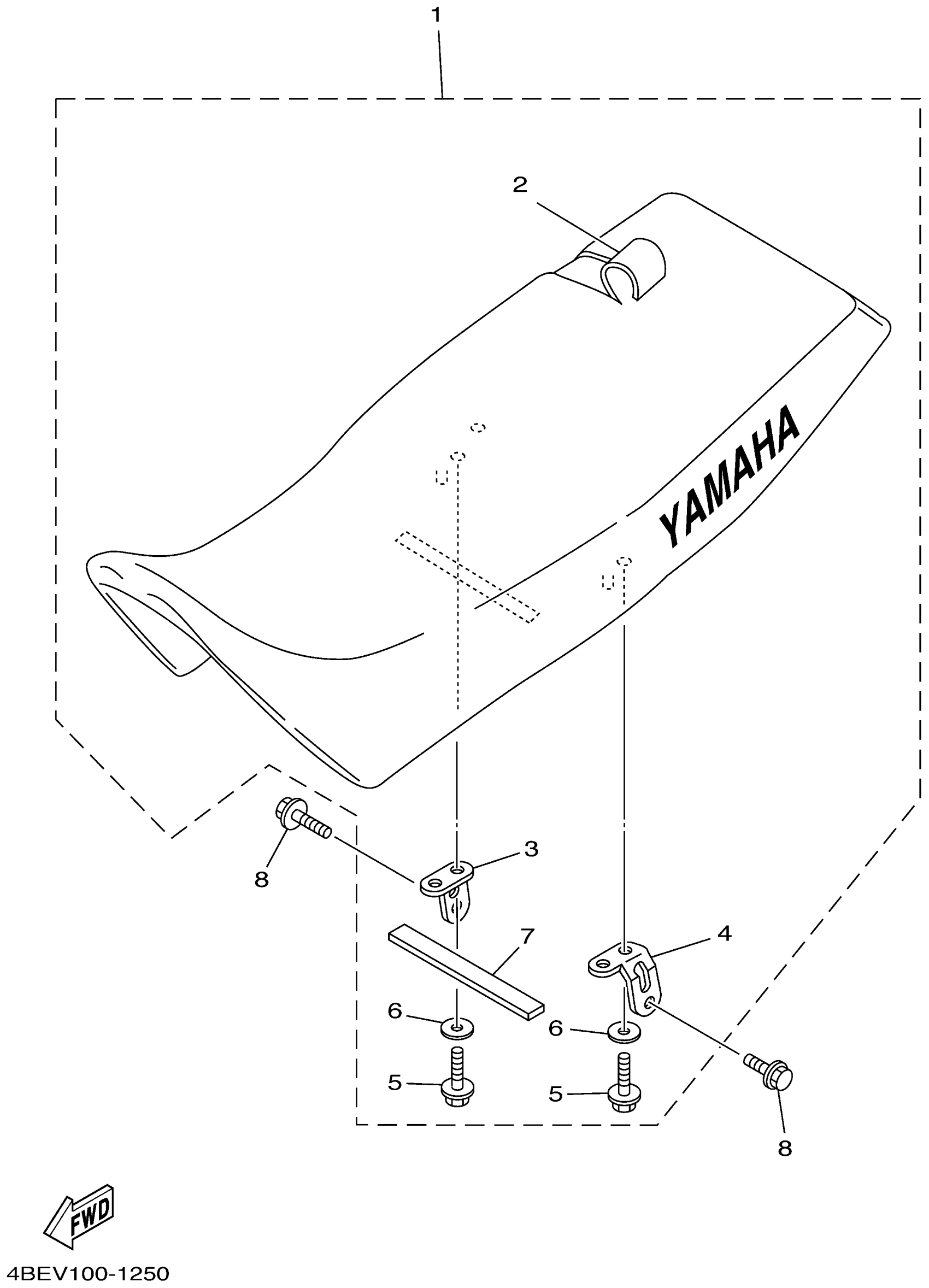 1

2

YAMAHA

8

3

7

4

6

6

5

5

8

FWD

4BEV100-1250