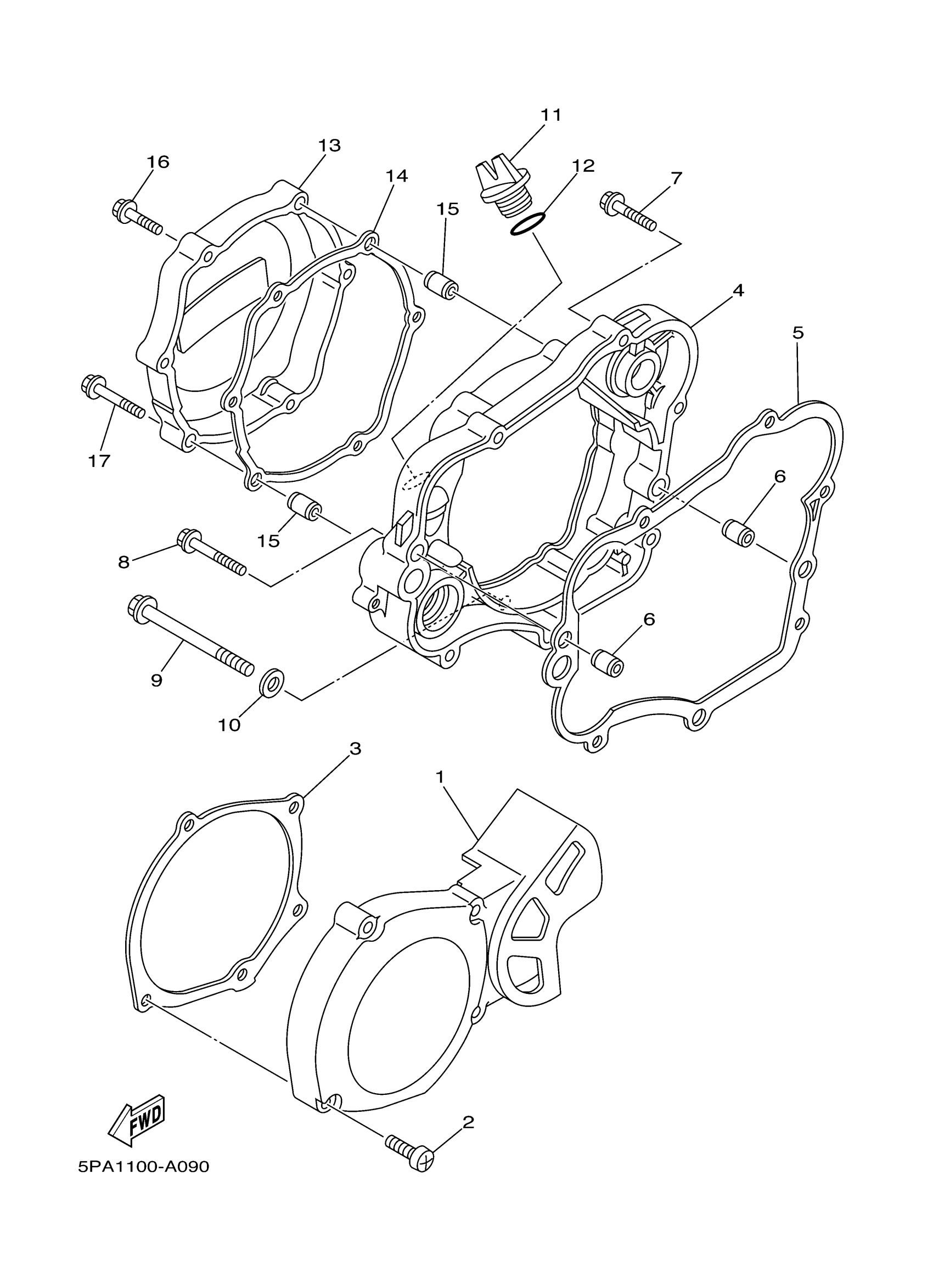 11
13
16
14
12
7
15
4
5
17
6
15
8
6
9
10
3
1
FWD
2
5PA1100-A090