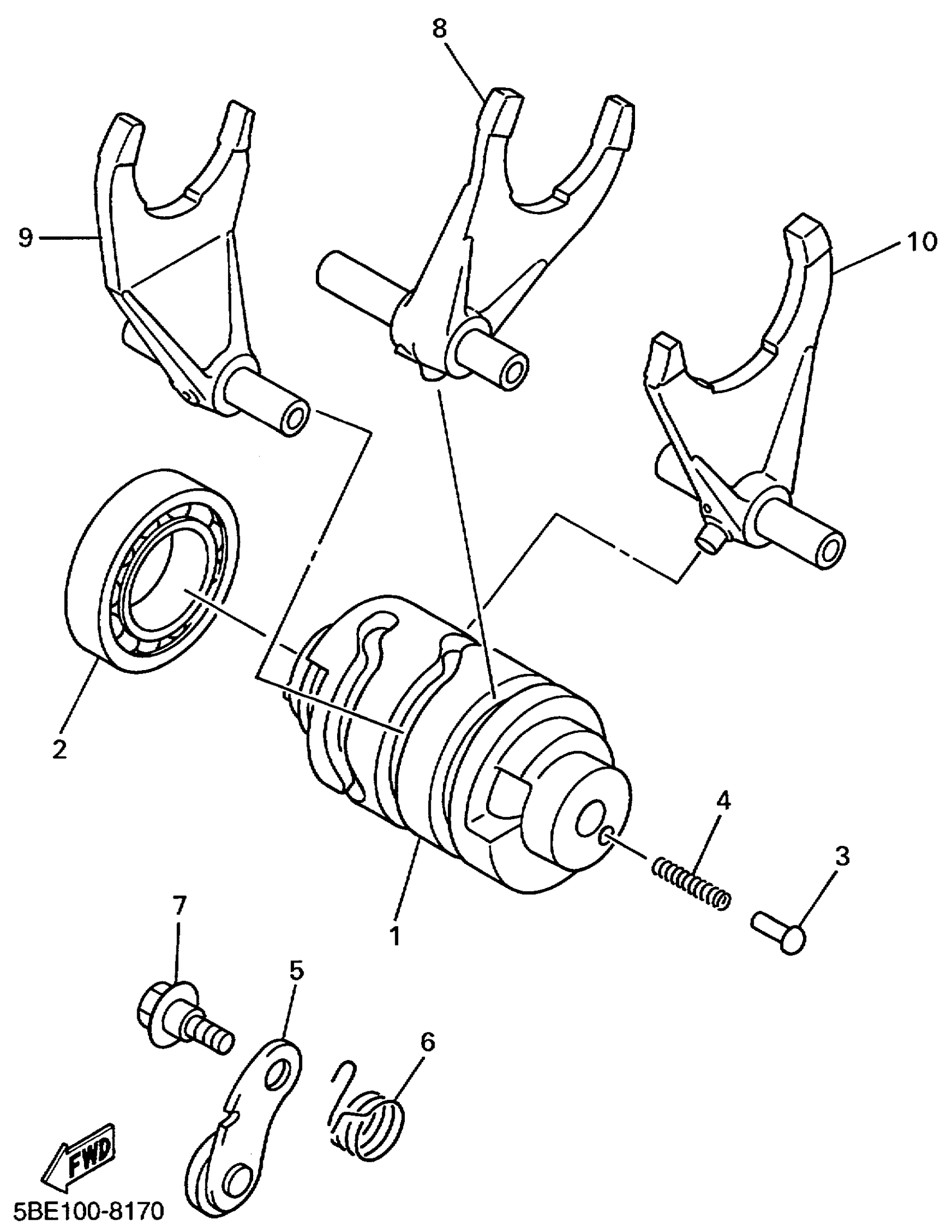 8
9
10
2
4
3
1
7
5
6
FWD
5BE100-8170