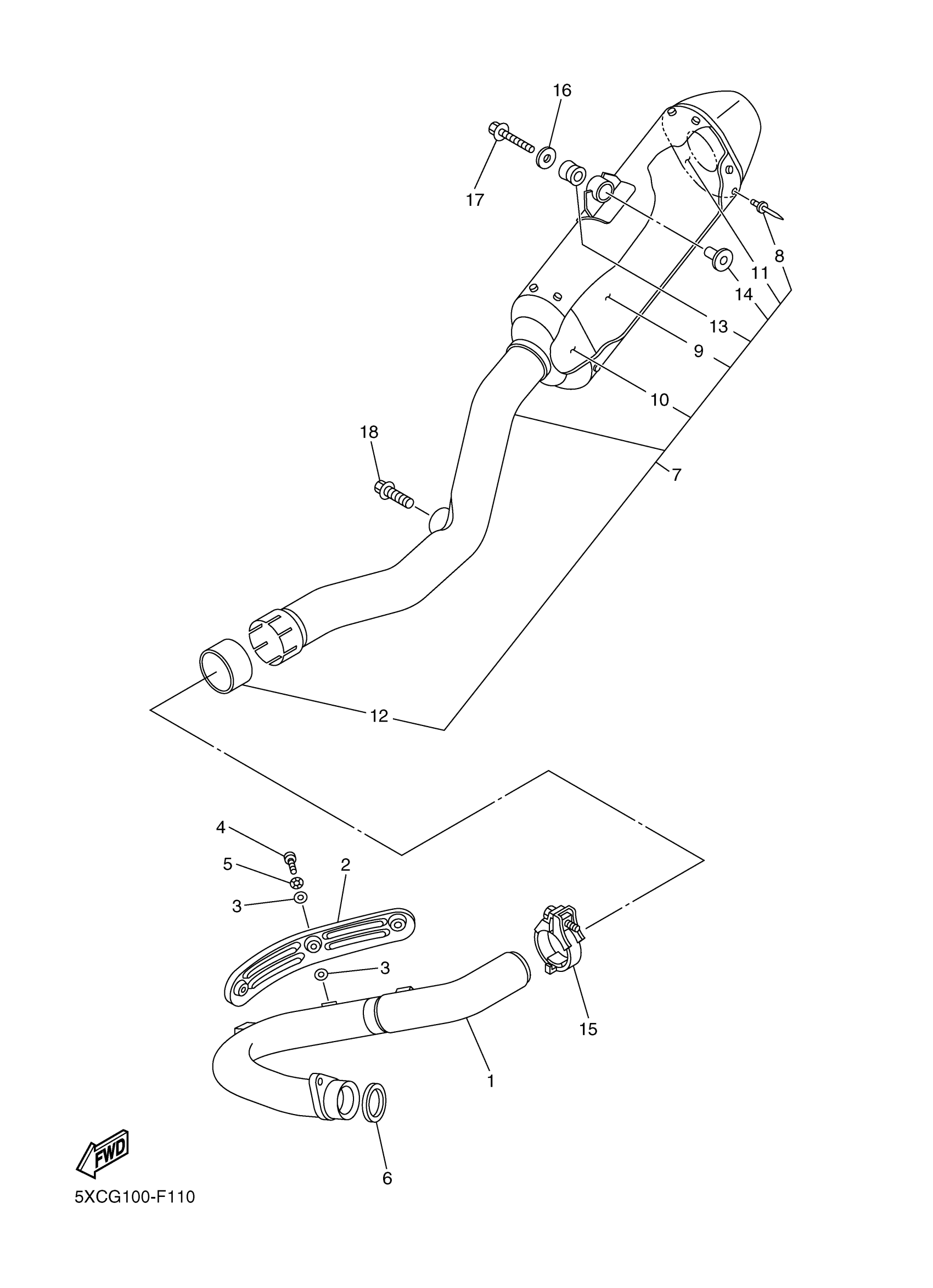 16
17
8
11
14
13
9
10
18
7
12
4
5
2
3
3
15
1
6
FWD
5XCG100-F110