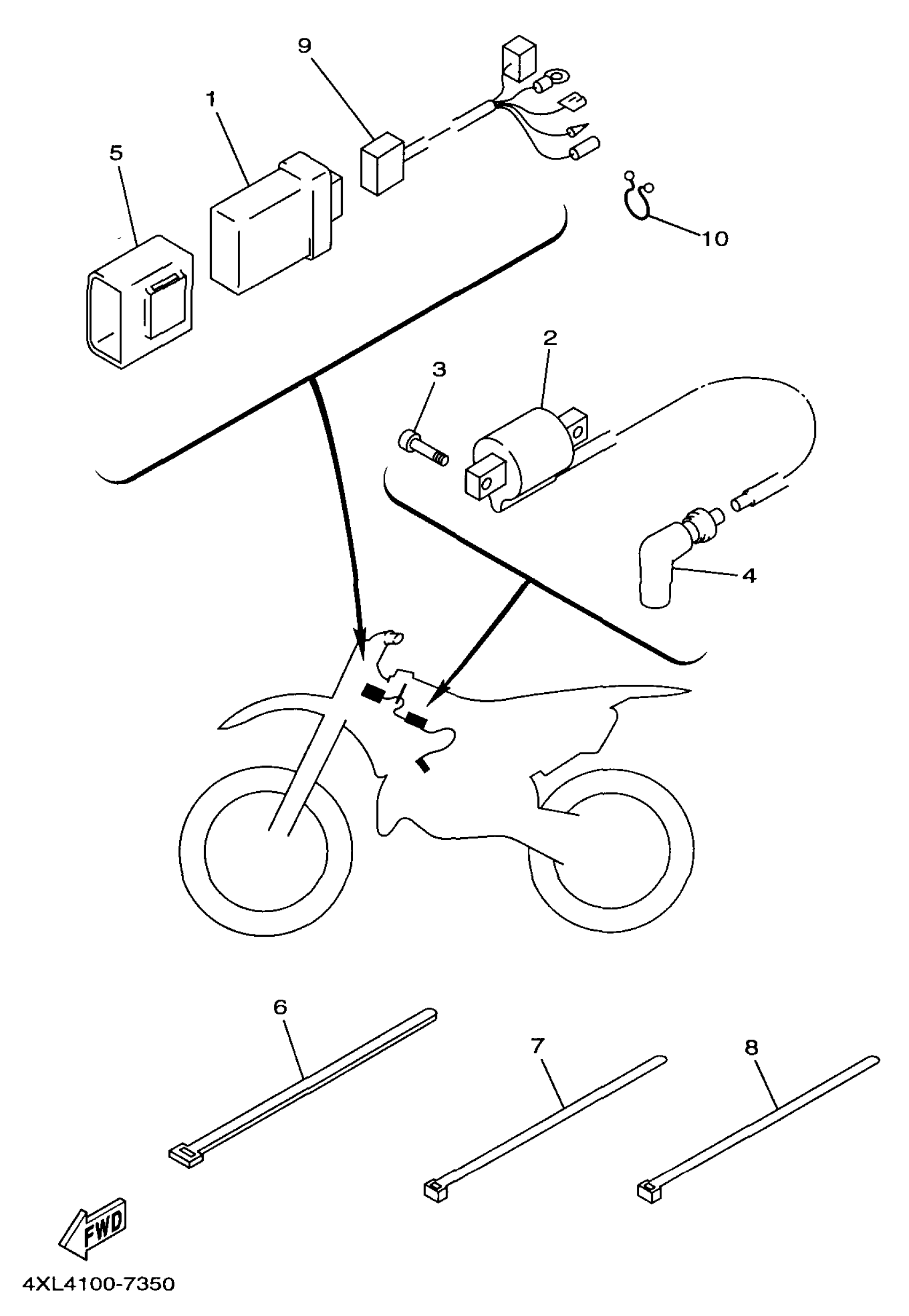 9
1
5
10
2
3
4
6
7
8
FWD
4XL4100-7350