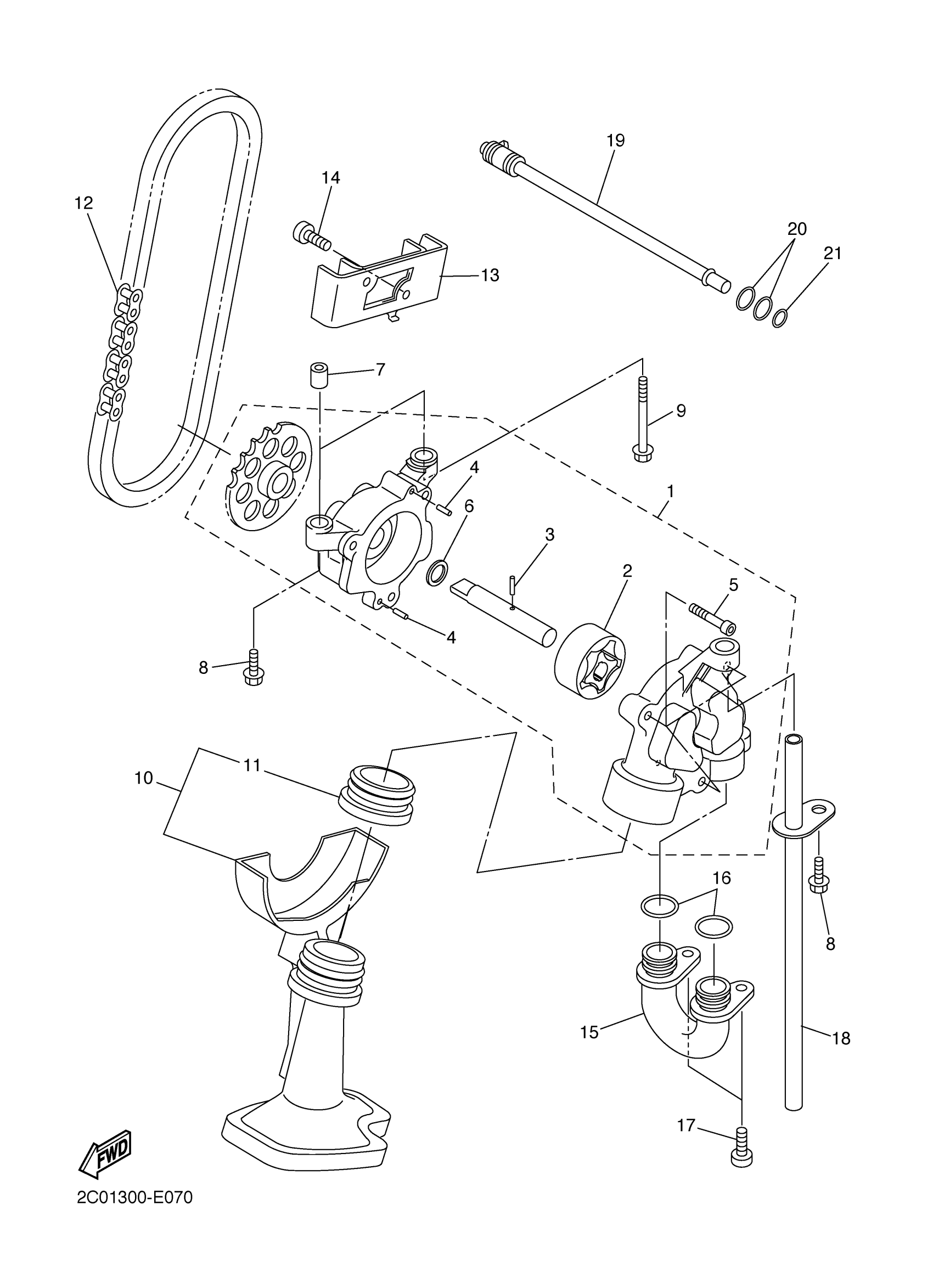 19

14

12

20

21

13

7

9

4

1

6

3

2

5

4

8

10

11

16

8

15

18

17

FWD

2C01300-E070