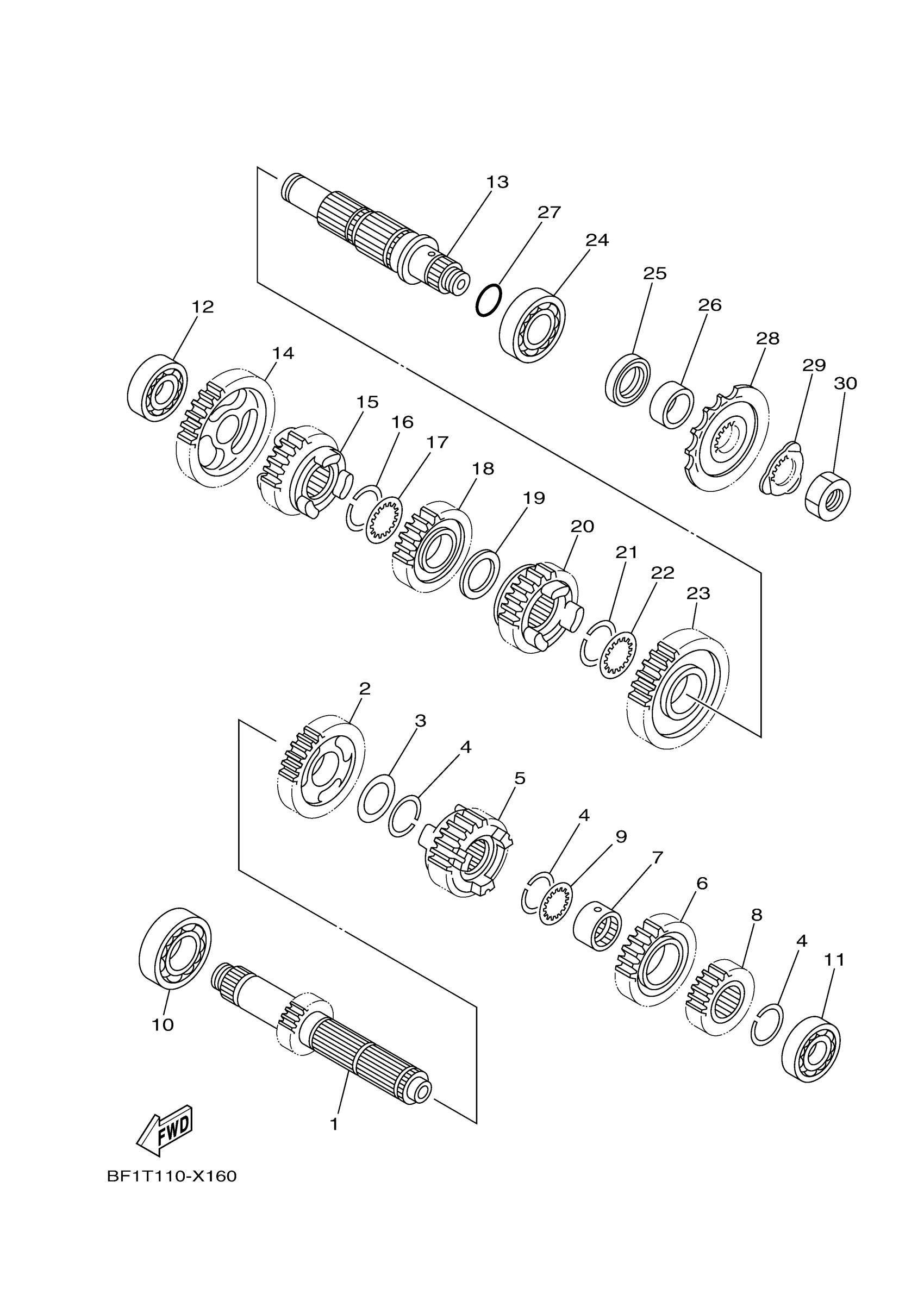 13
27
24
25
26
28
29
30
12
14
15
16
17
18
19
20
21
22
23
2
3
4
5
4
9
7
6
8
4
11
10
1
FWD
BF1T110-X160