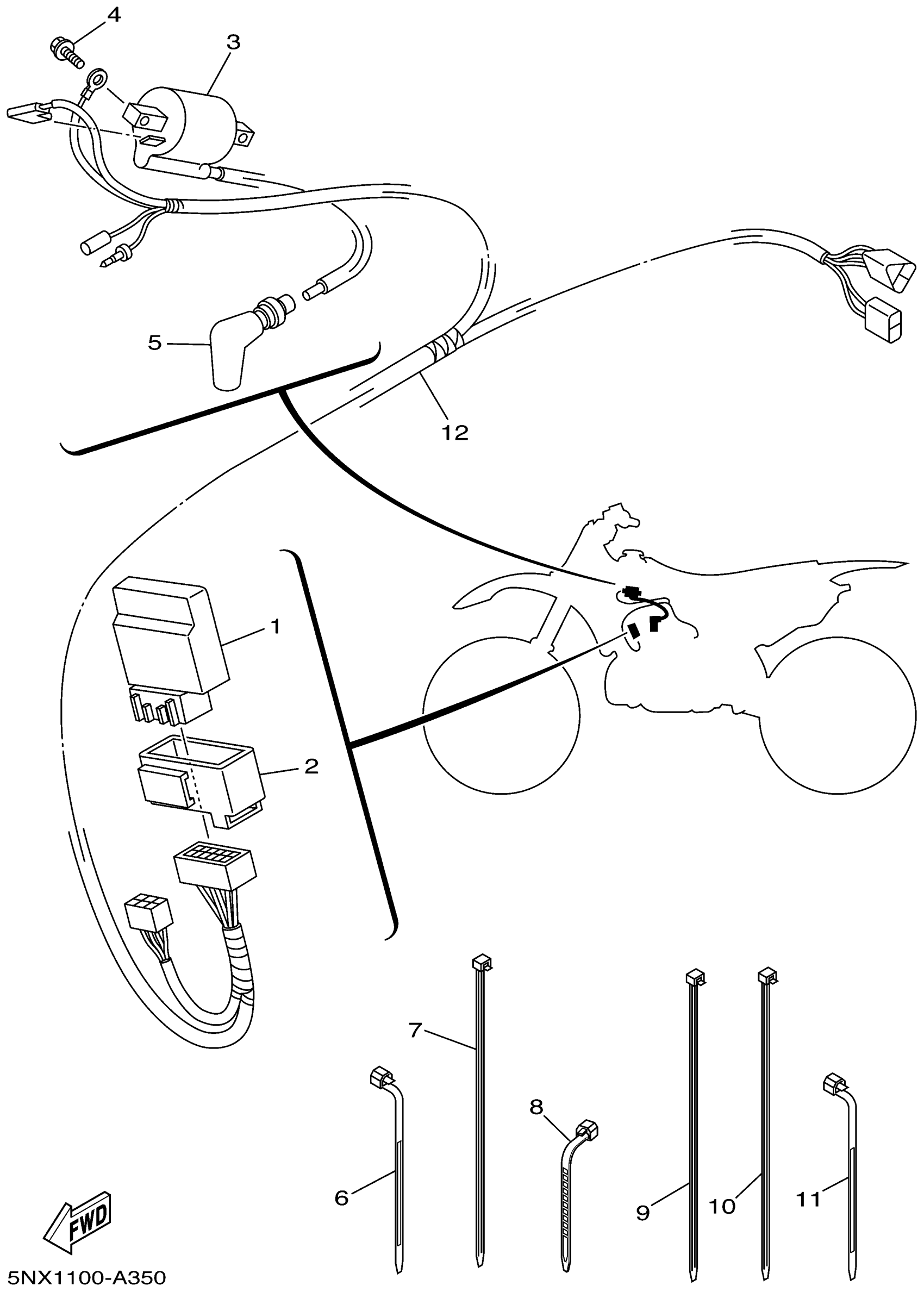 4
3
5
12
1
2
7
8
6
9
10
11
FWD
5NX1100-A350