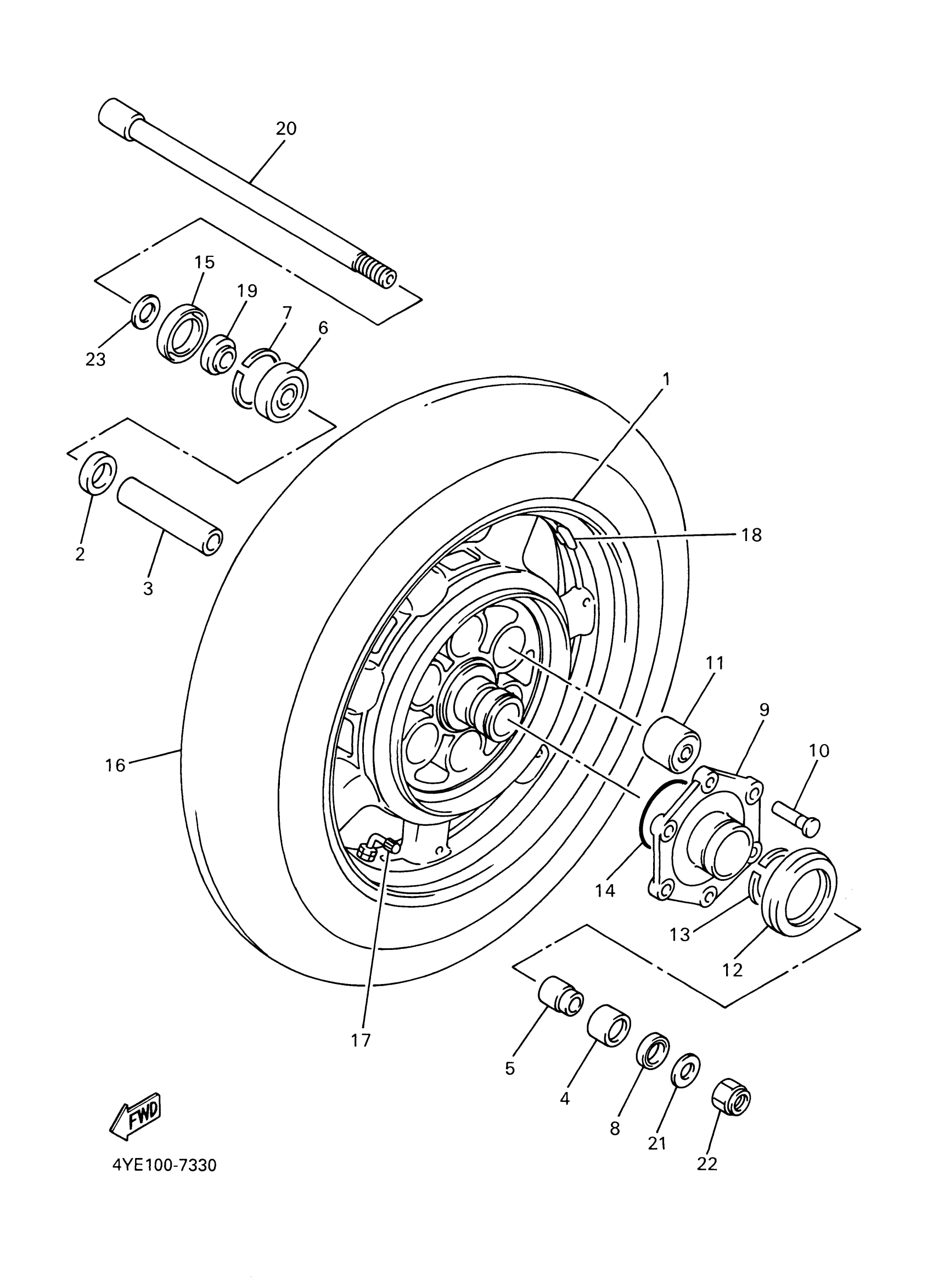 20

15

19

7

6

23

1

2

3

18

11

9

10

16

14

13

12

17

5

4

8

21

22

FWD

4YE100-7330