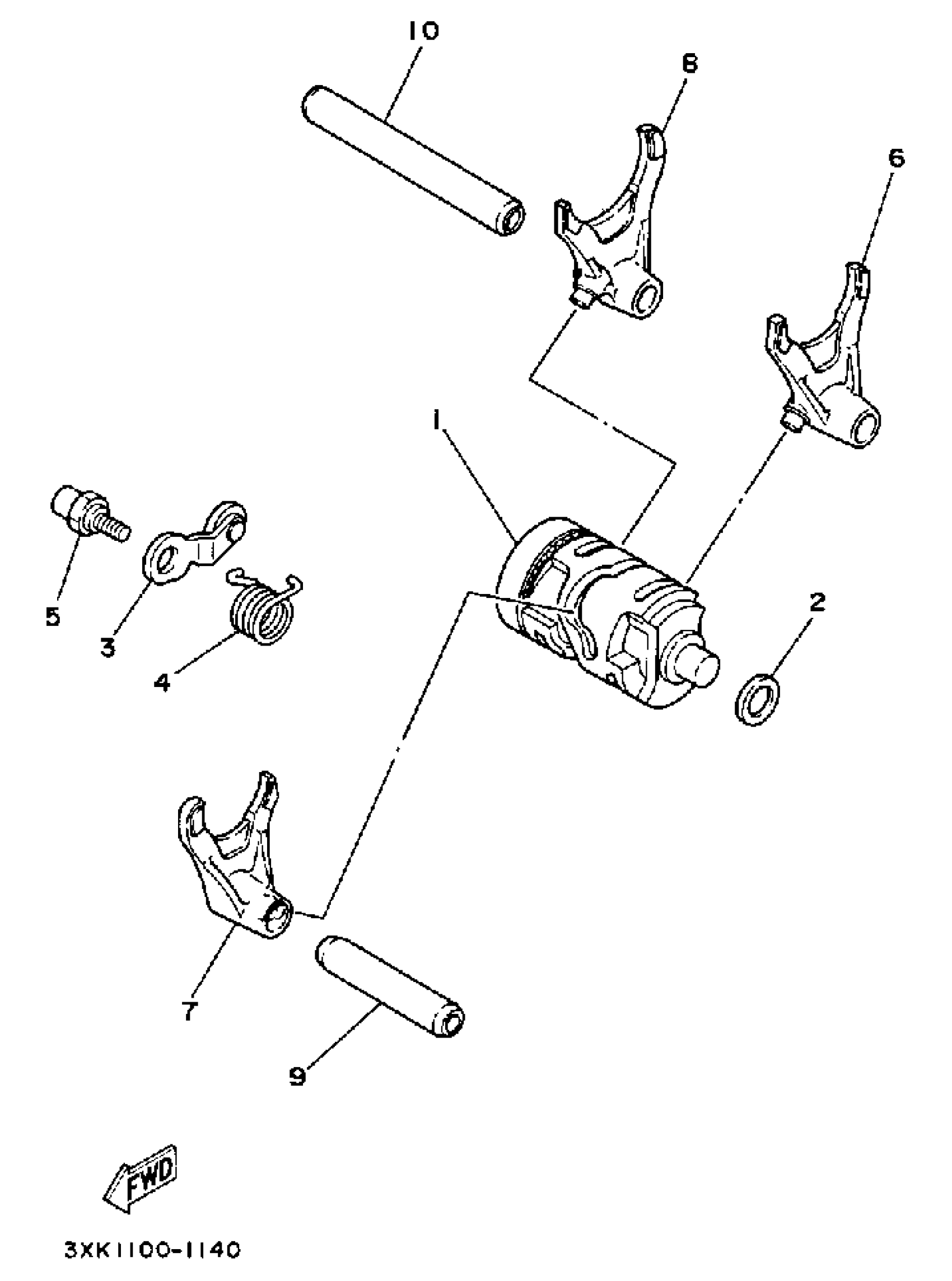 10
8
6
1
5
3
4
2
7
9
FWD
3XK1100-1140