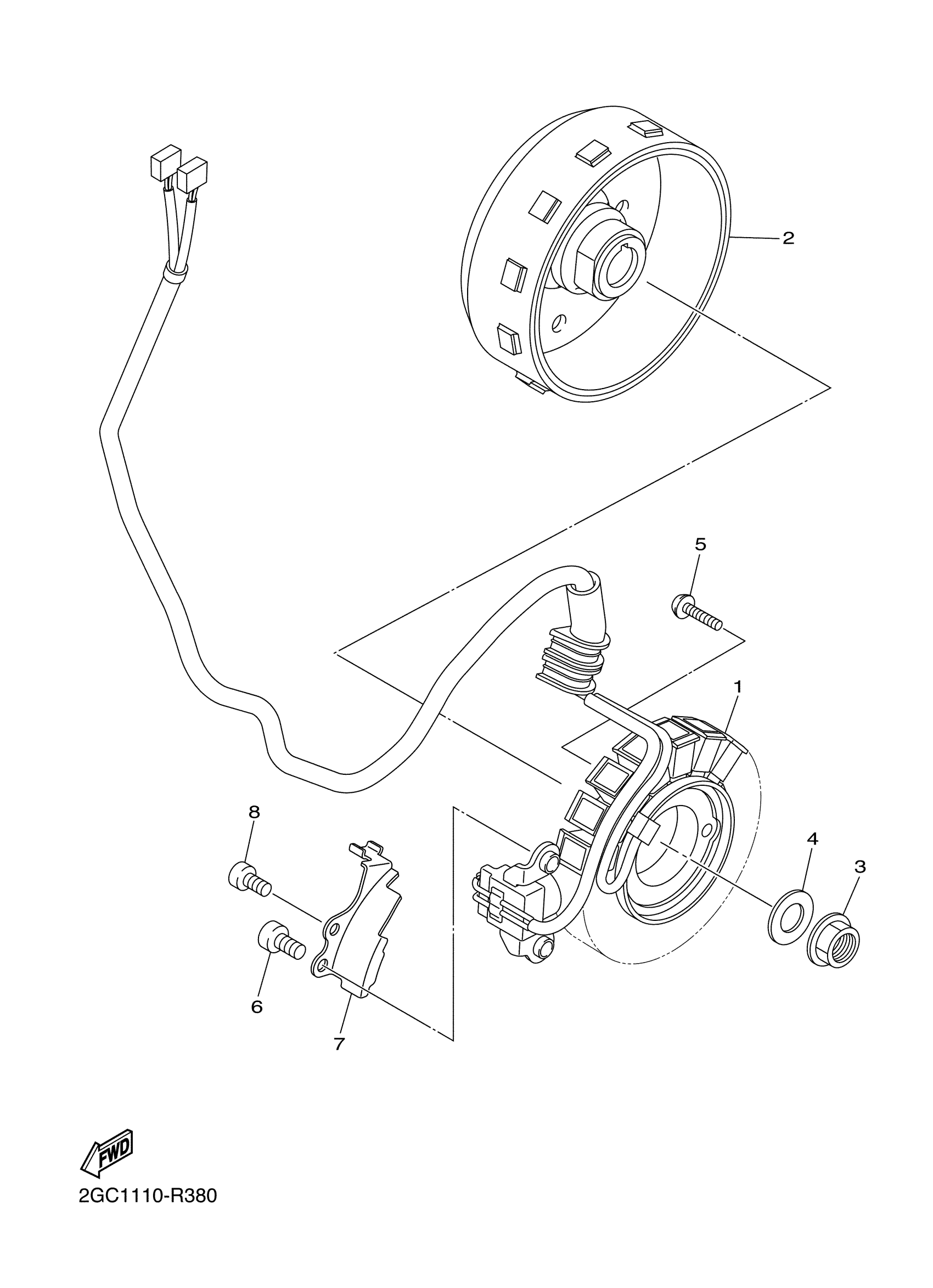 2
5
1
8
4
3
6
7
FWD
2GC1110-R380