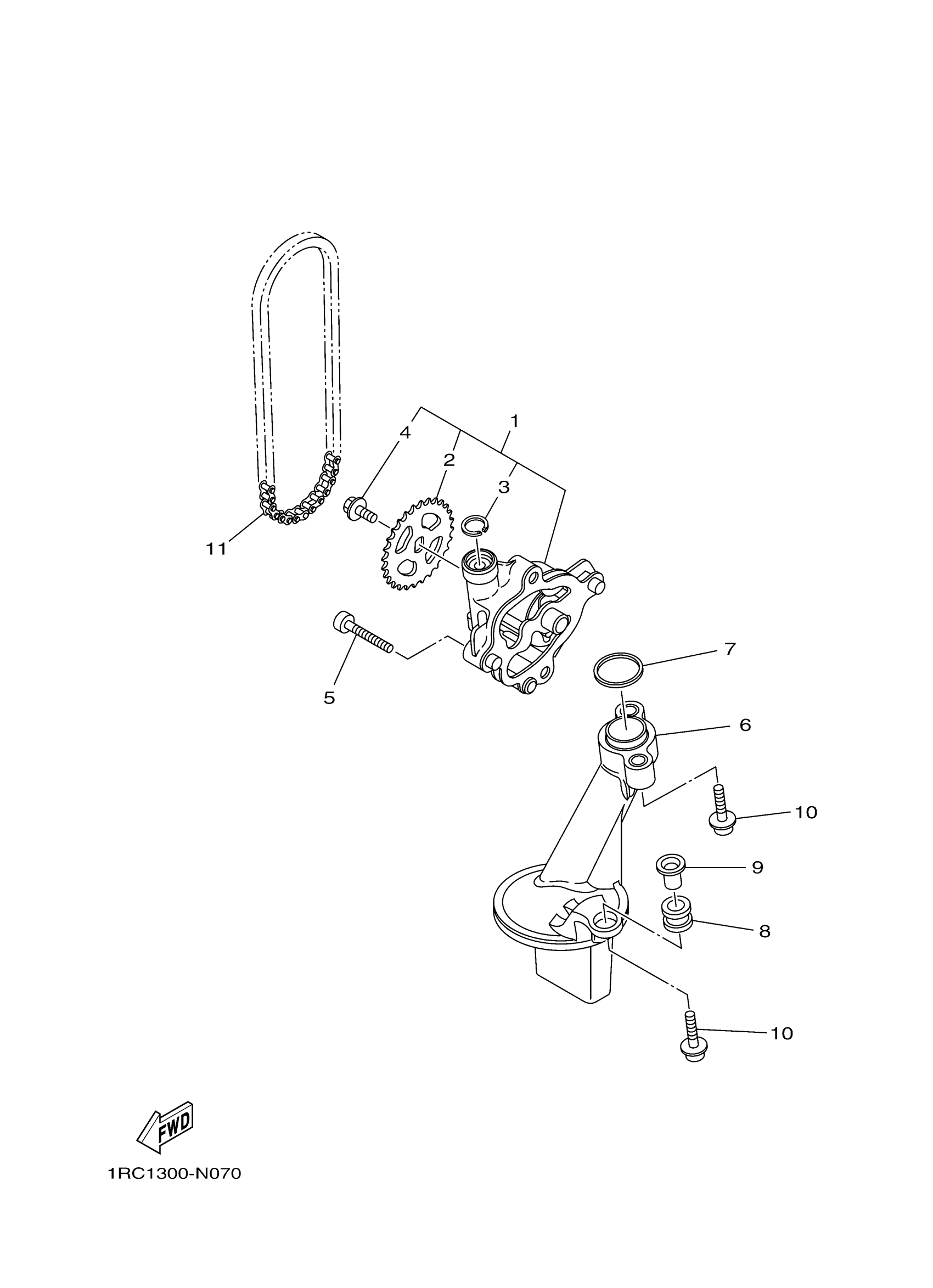 1
4
2
3
11
5
7
6
10
9
8
10
FWD
1RC1300-N070