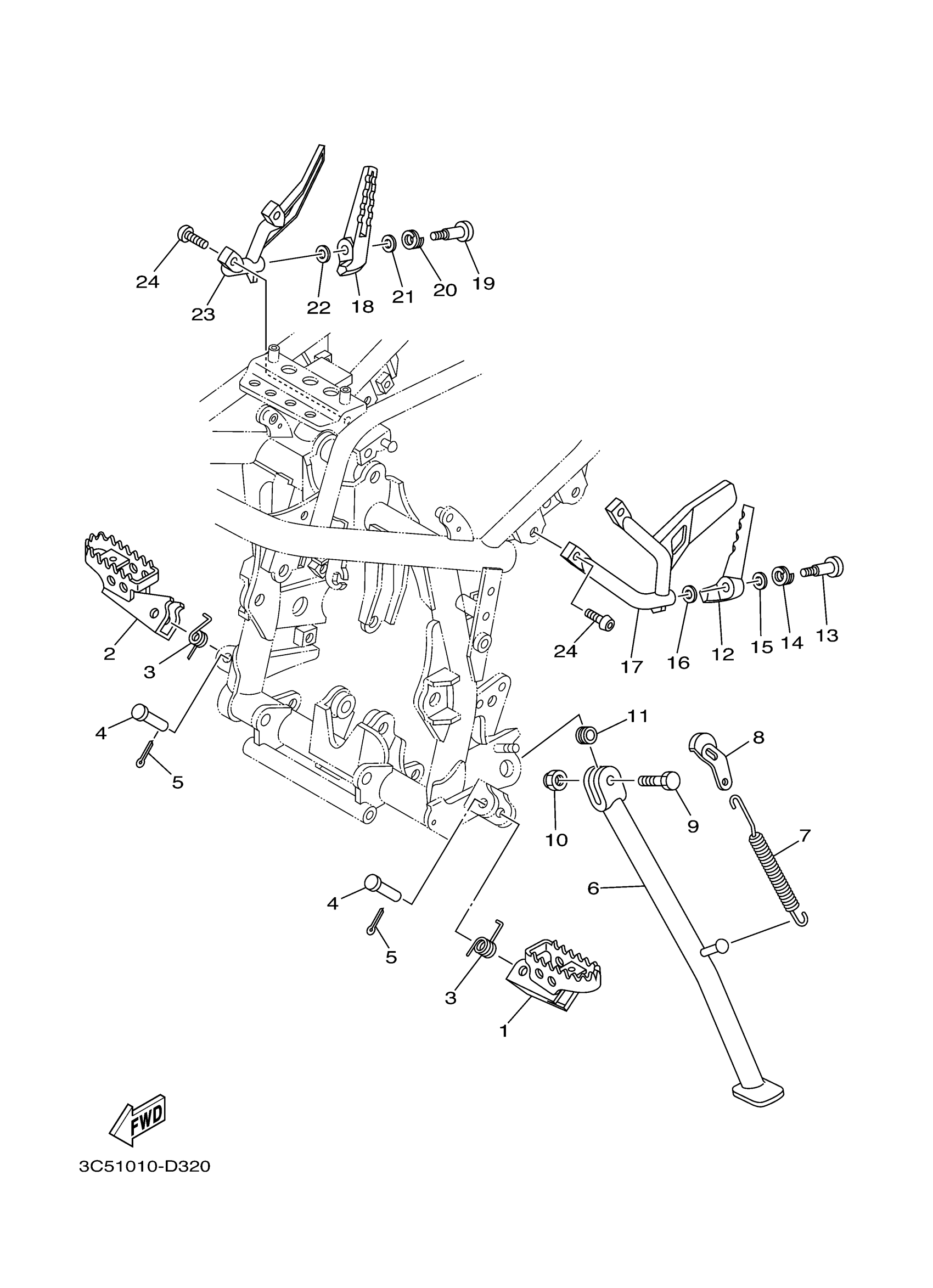 24
23
22
18
21
20
19
2
3
4
5
24
17
16
12
15
14
13
11
8
10
9
7
6
4
5
3
1
FWD
3C51010-D320