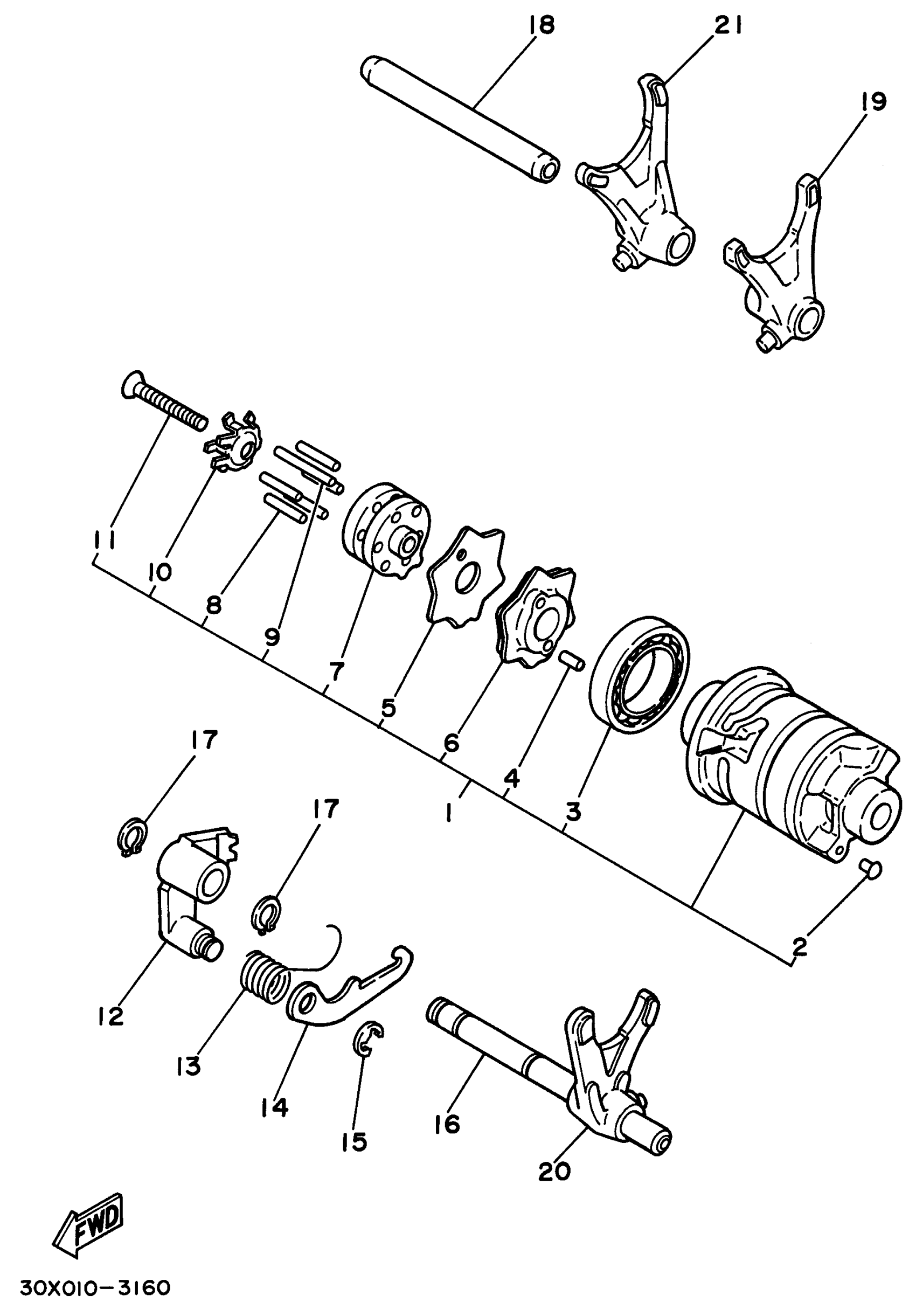 18
21
19
11
10
8
9
7
5
6
4
1
3
2
17
17
12
13
14
15
16
20
FWD
30X010-3160