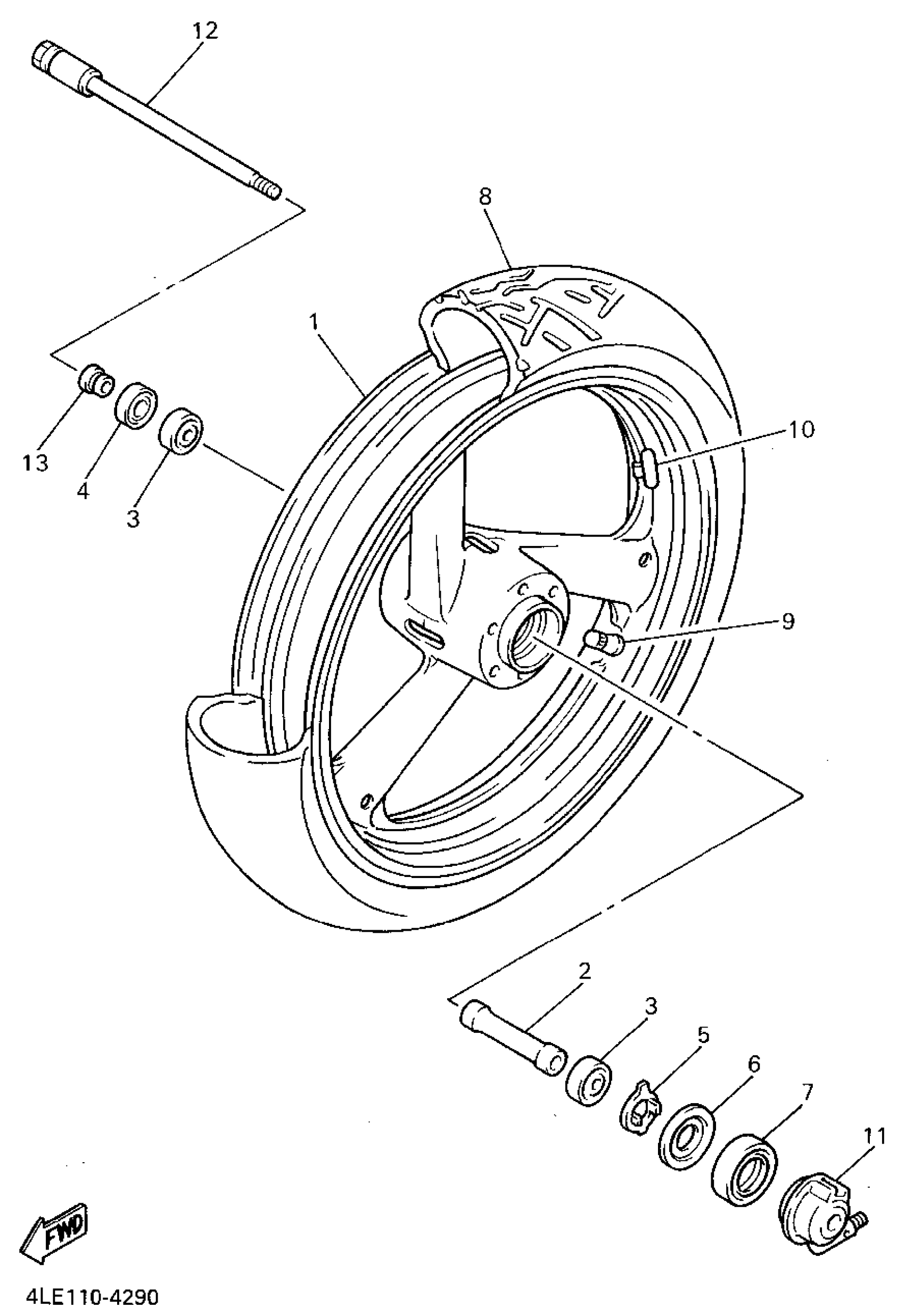 12

8

1

10

13

4

3

9

2

3

5

6

7

11

FWD

4LE110-4290