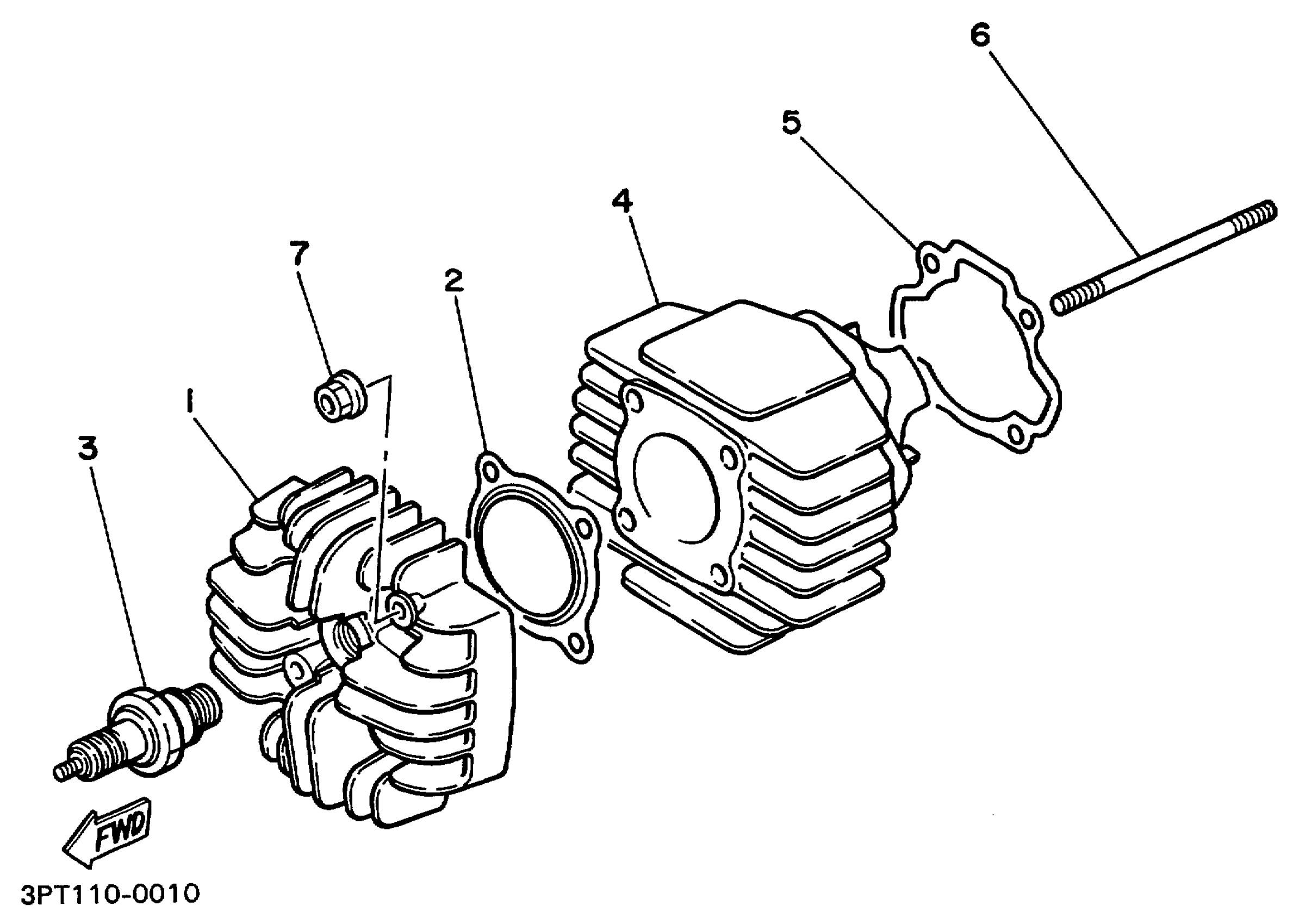 6
5
4
7
2
1
3
FWD
3PT110-0010