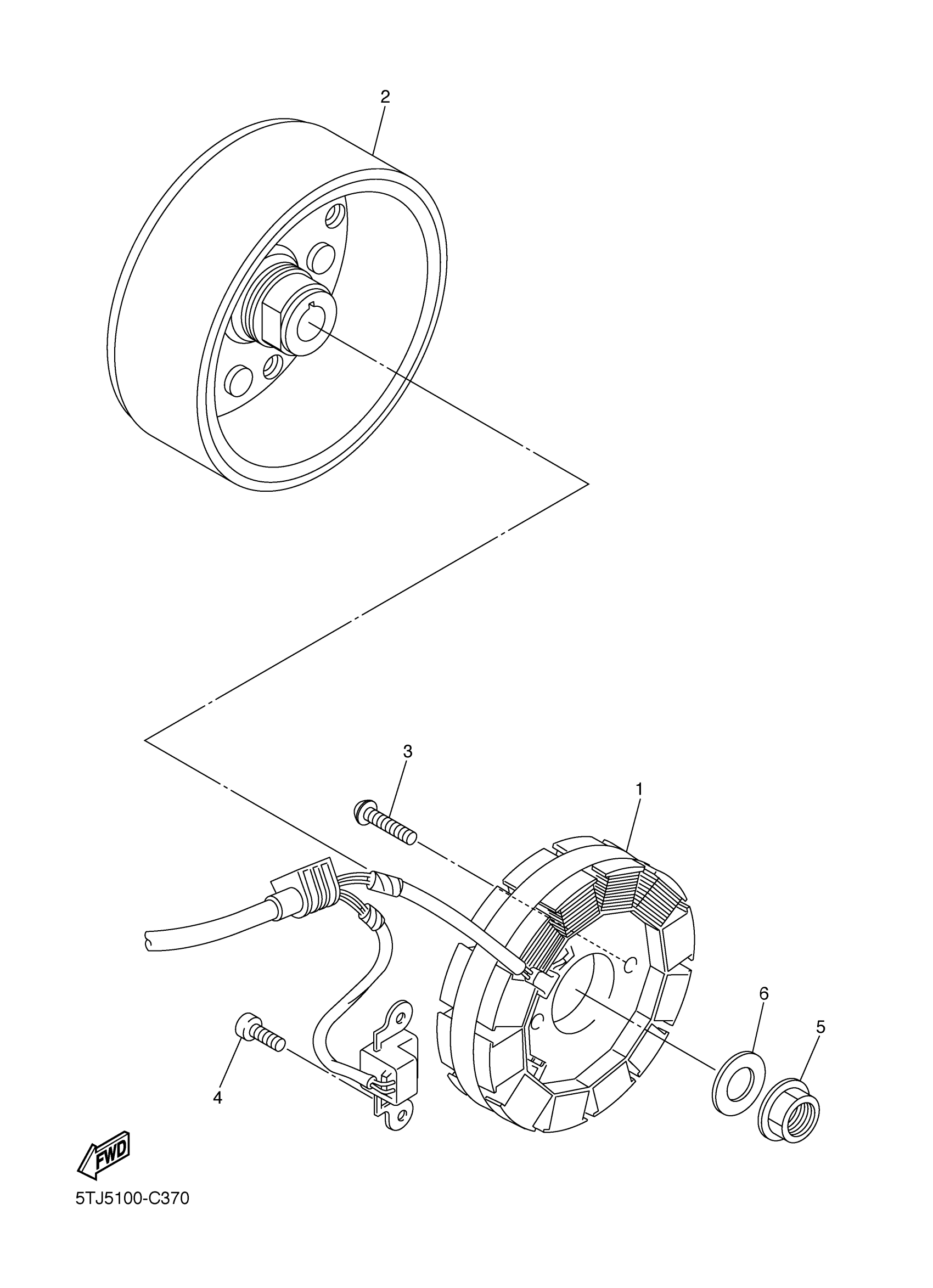 2

3

1

6

5

4

FWD

5TJ5100-C370