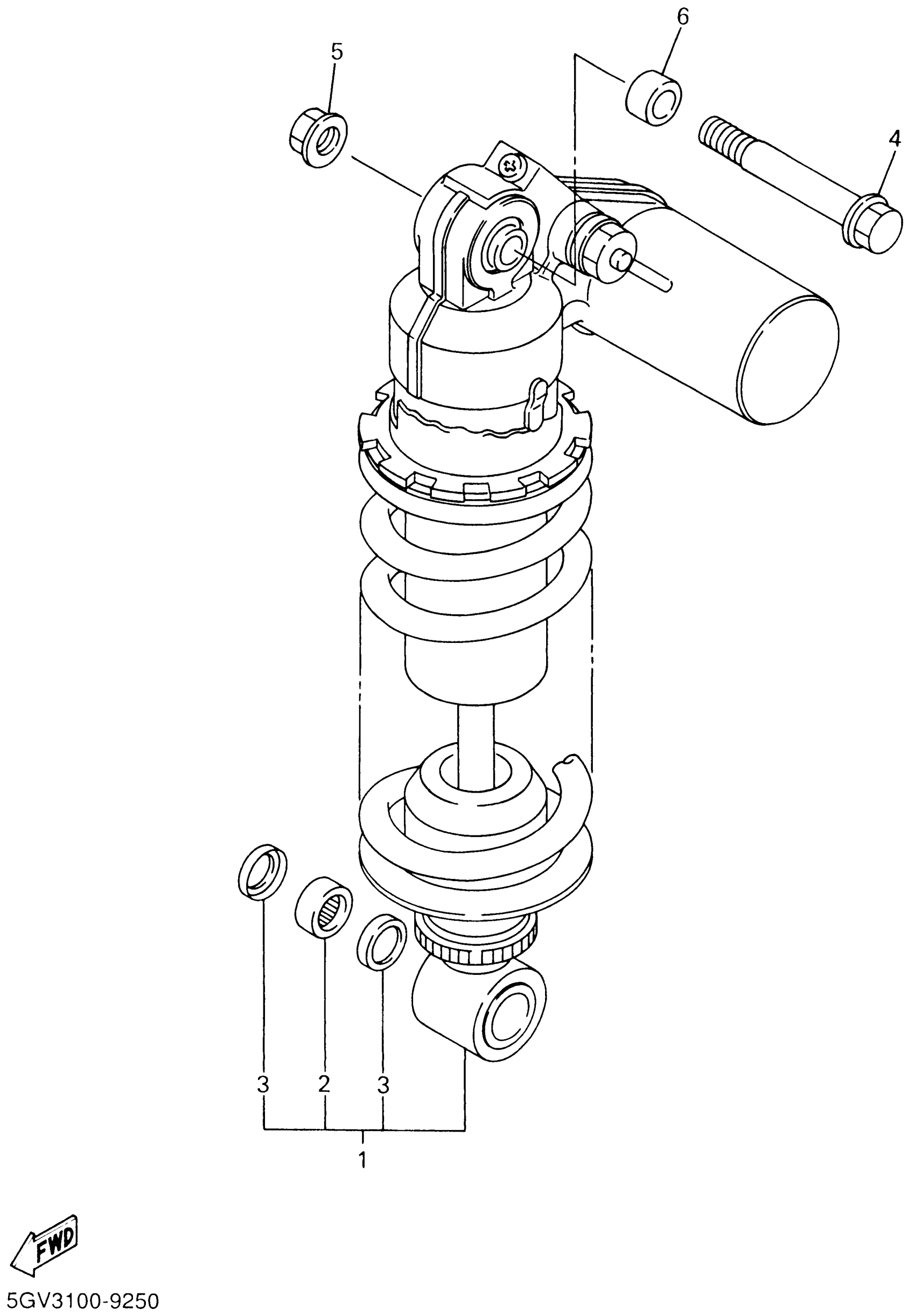 6
5
4
3
2
3
1
FWD
5GV3100-9250