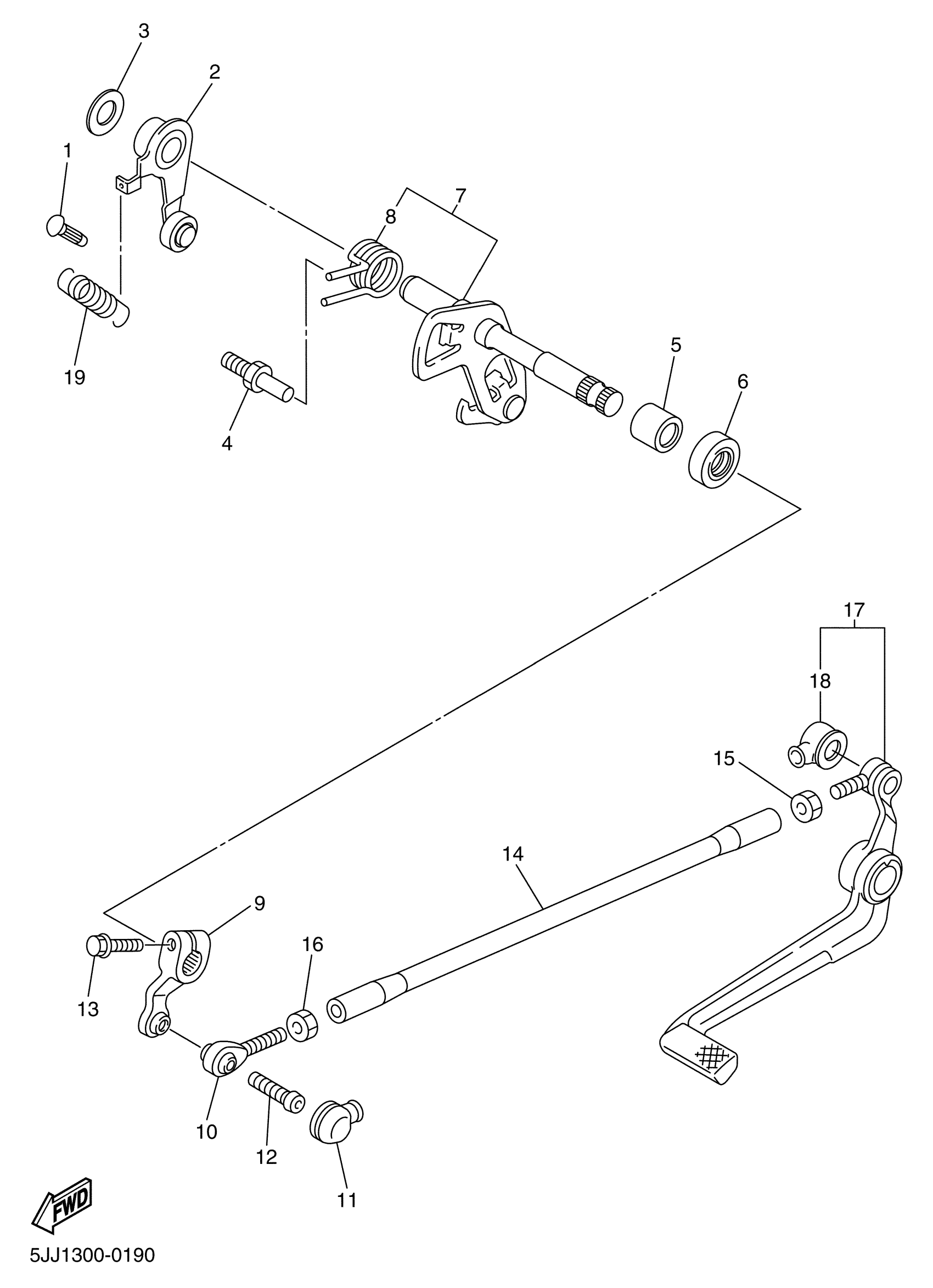 3
2
1
7
8
19
4
5
6
17
18
15
14
9
16
13
10
12
11
FWD
5JJ1300-0190