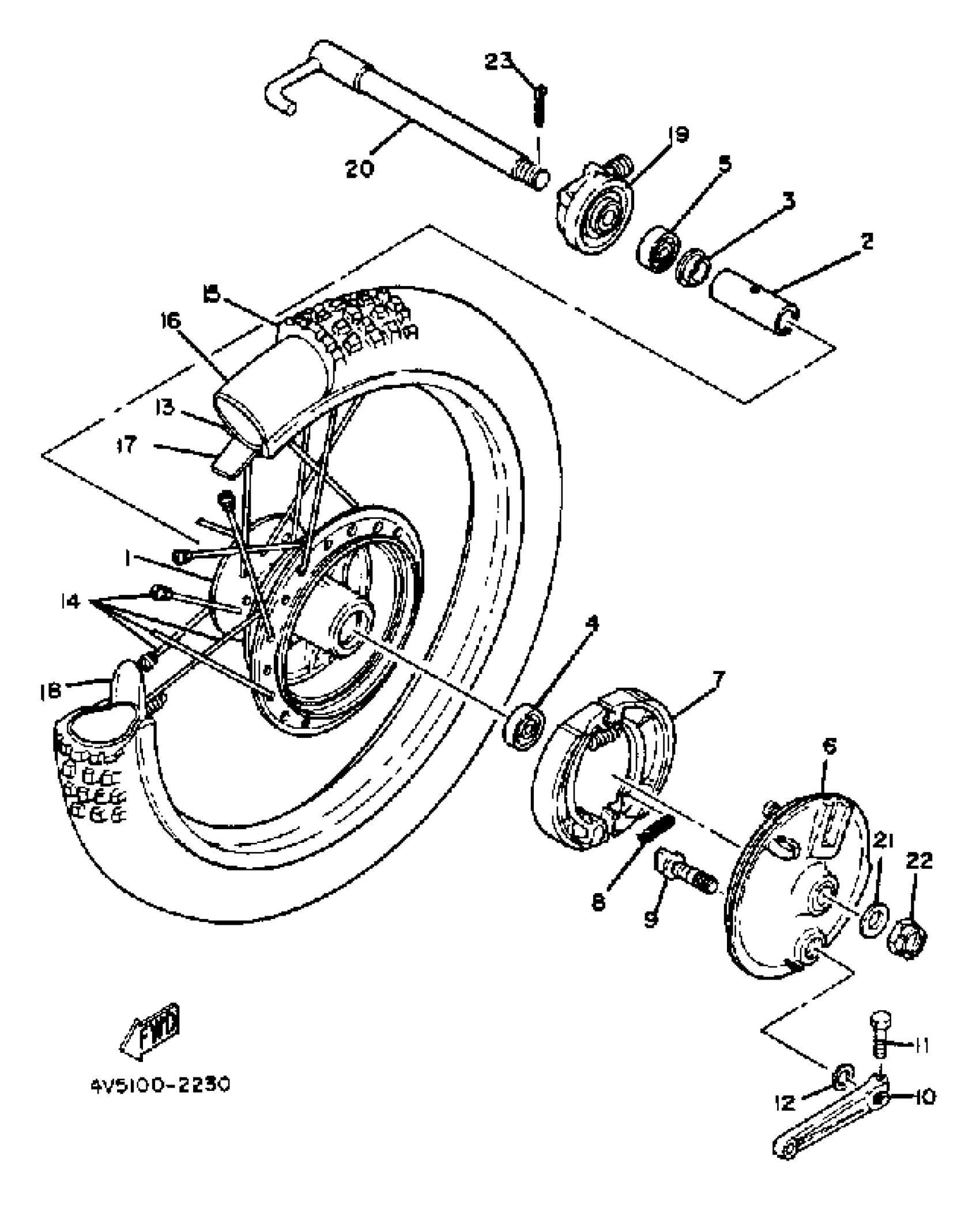 23
20
19
5
3
2
15
16
13
17
1
14
18
4
7
6
21
22
8
9
11
12
10
FWD
4V5100-2230