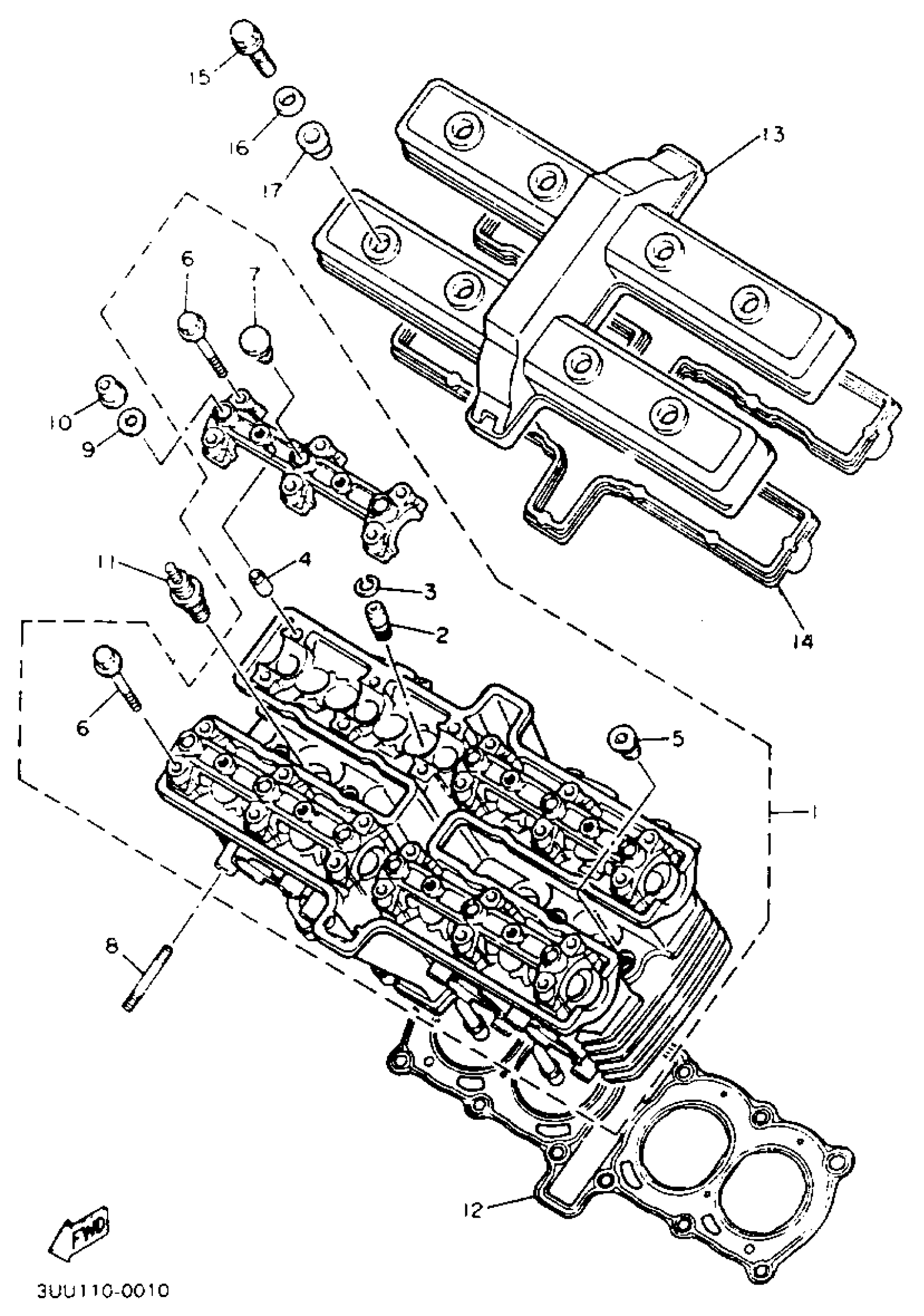 15
16
17
13
6
7
10
9
11
4
3
2
14
6
5
1
8
12
FWD
3UU110-0010