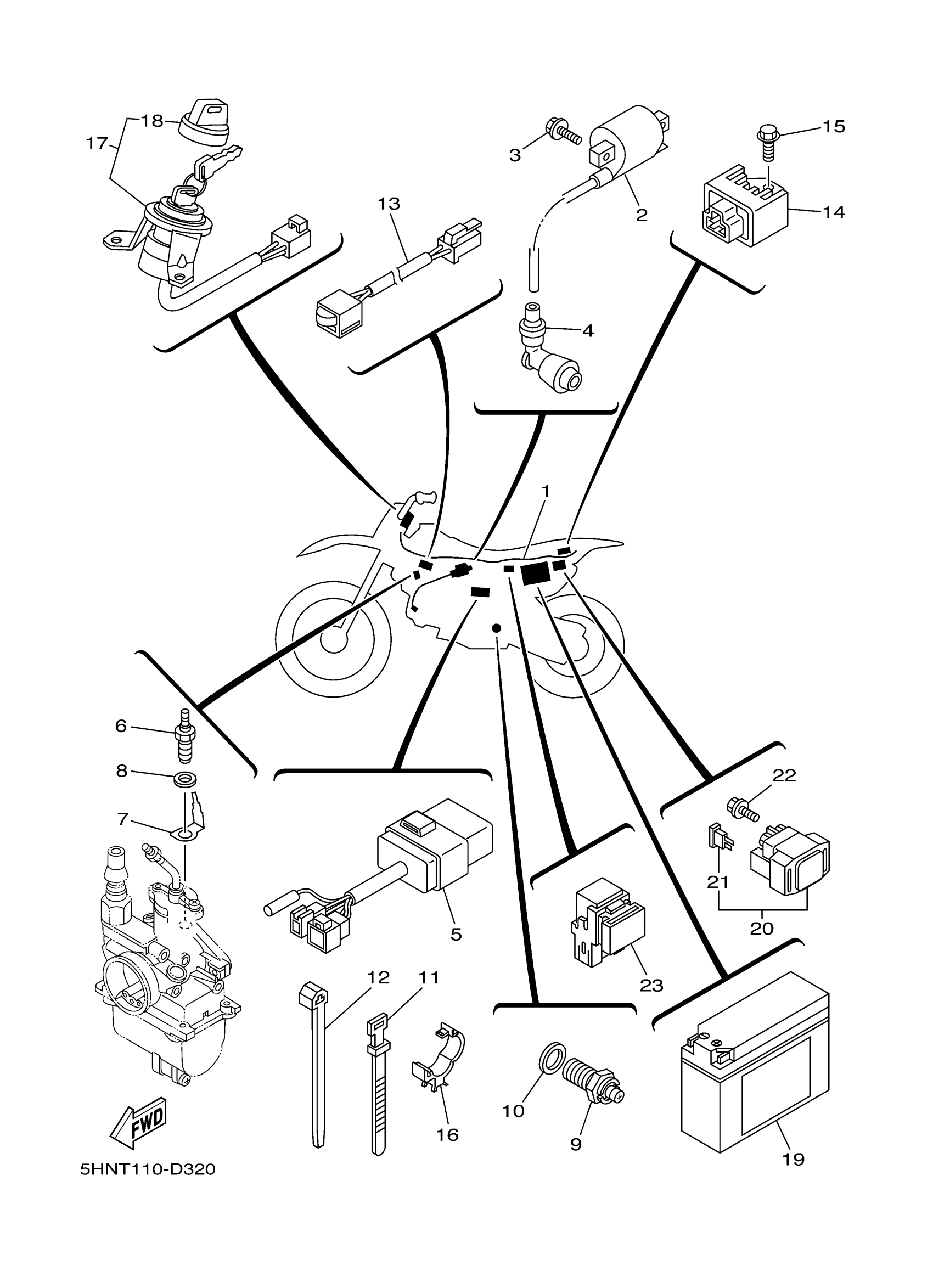 18
17
3
2
15
14
13
4
1
6
8
7
5
22
21
20
23
12
11
16
10
9
19
FWD
5HNT110-D320