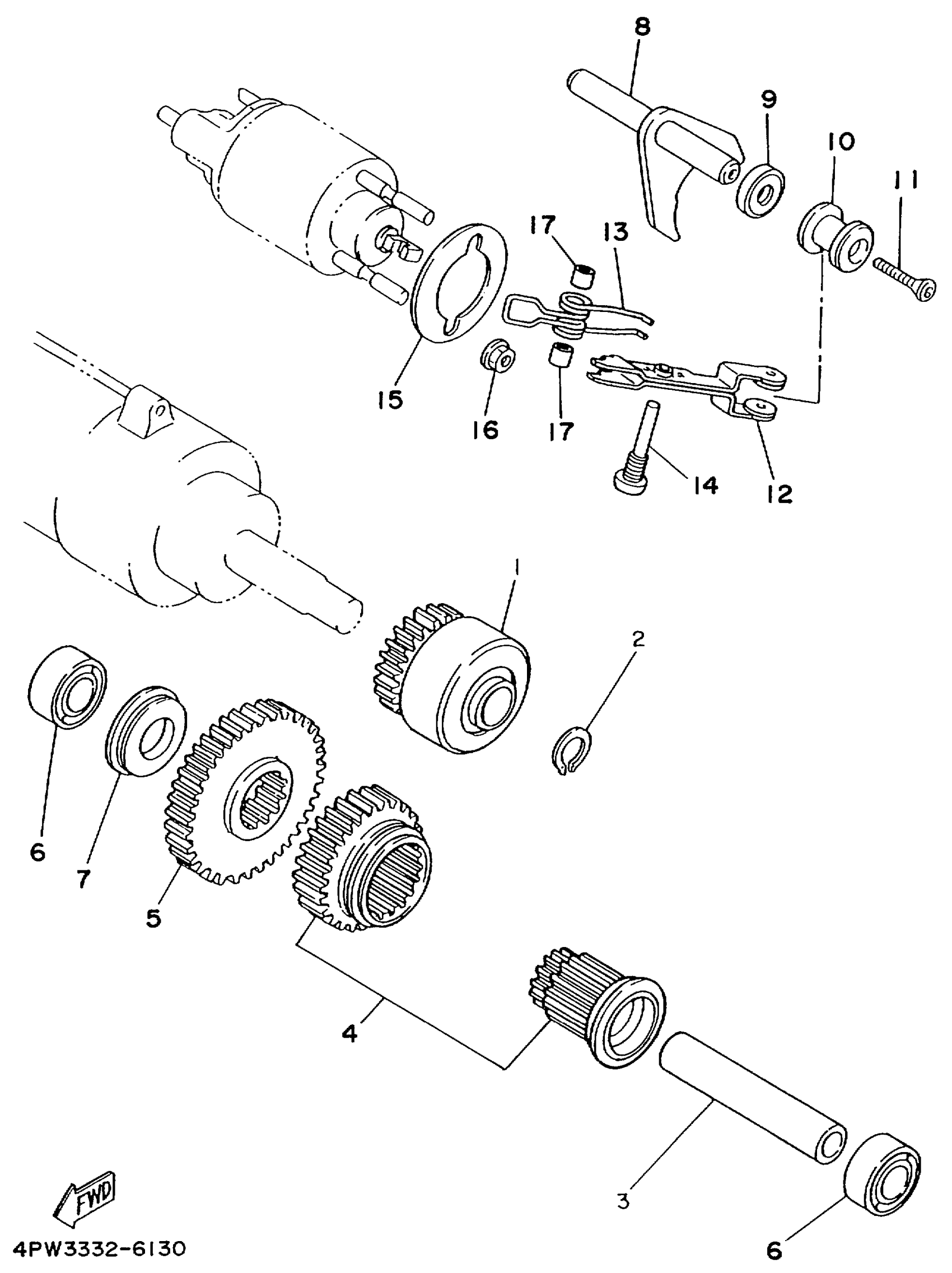 8
9
10
11
17
13
15
16
17
14
12
1
2
6
7
5
4
3
6
FWD
4PW3332-6130