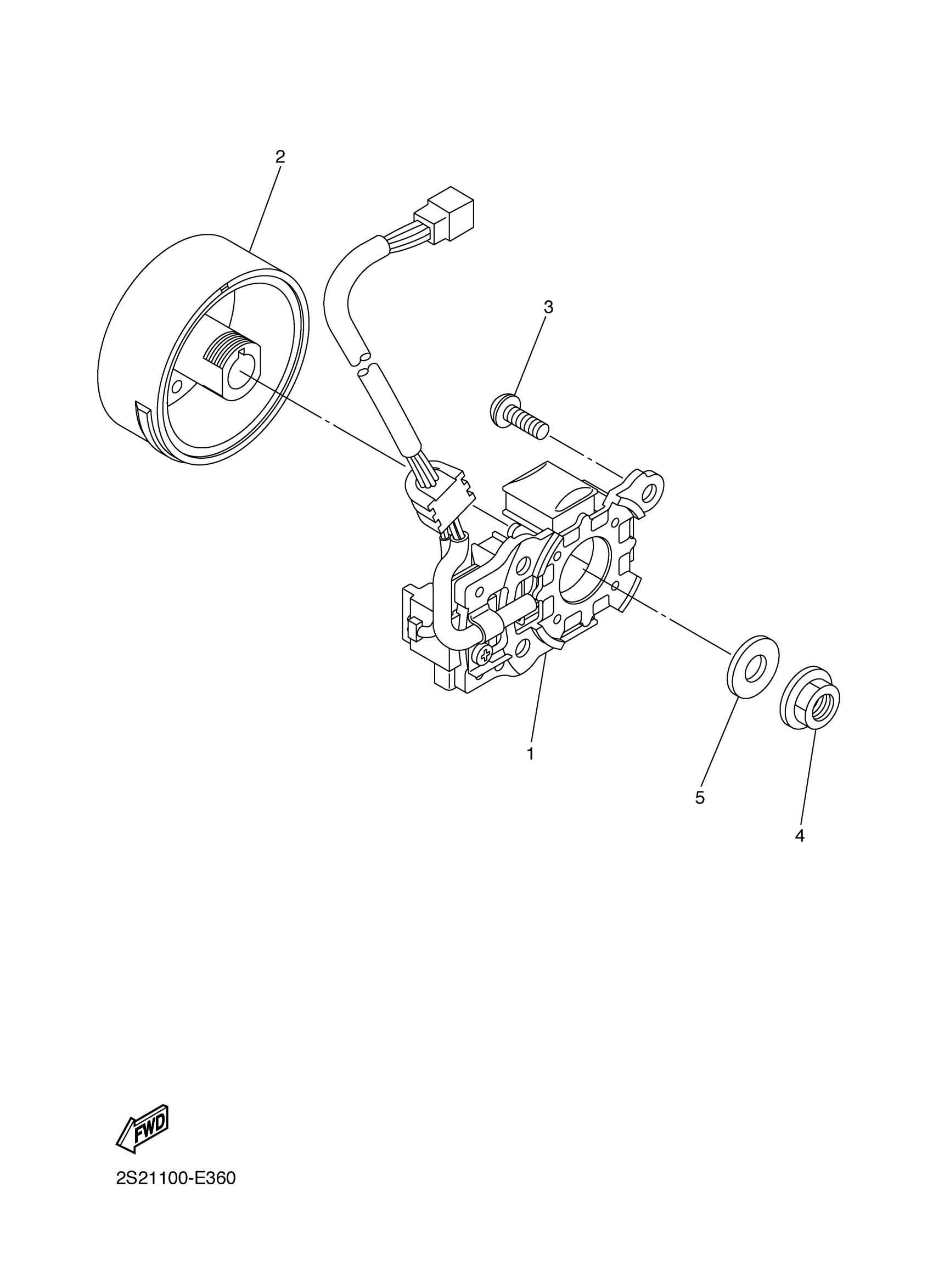 2

3

1

5

4

FWD

2S21100-E360