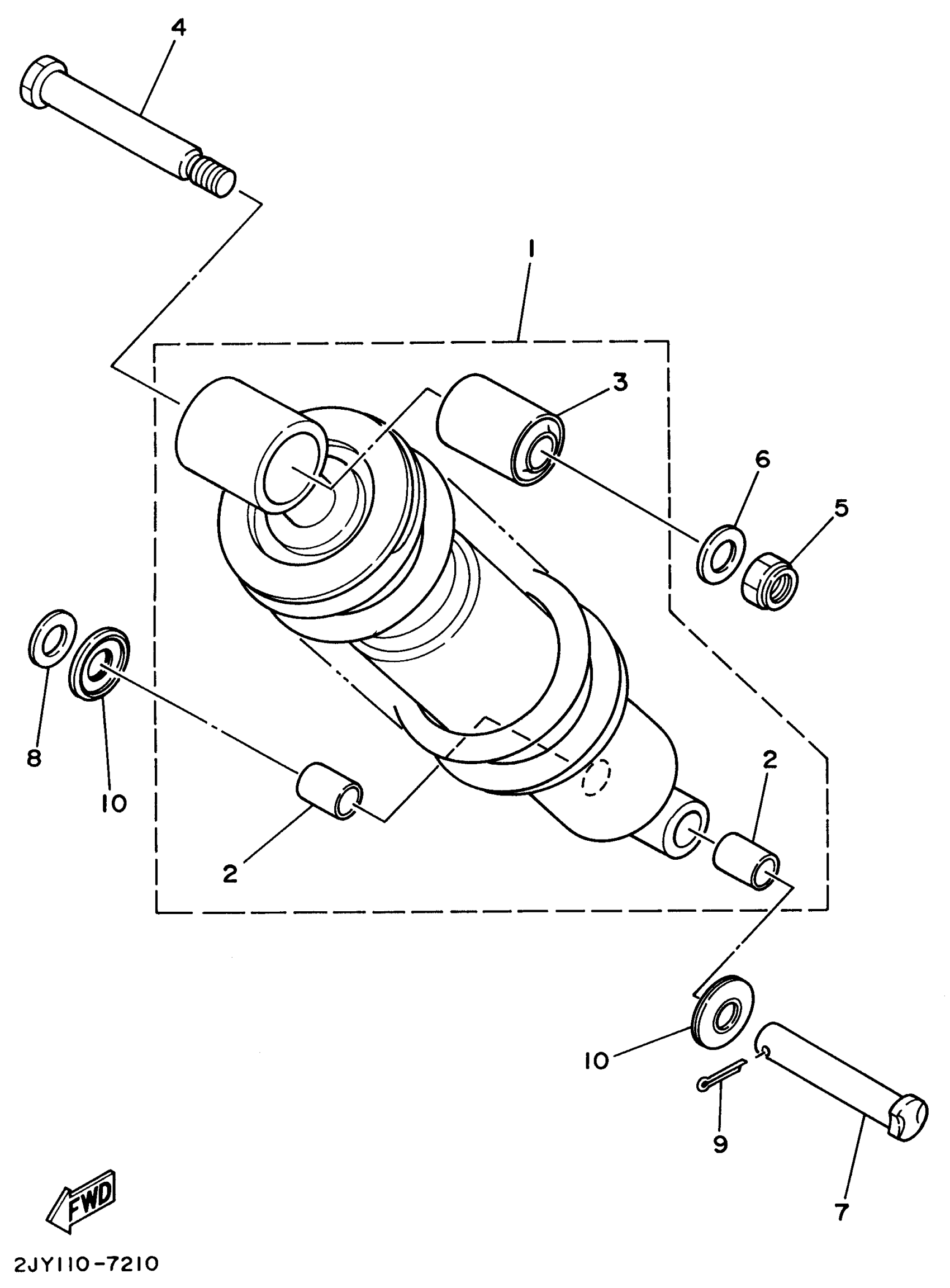 4

1

3

6

5

8

10

2

2

10

9

7

FWD

2JY110-7210