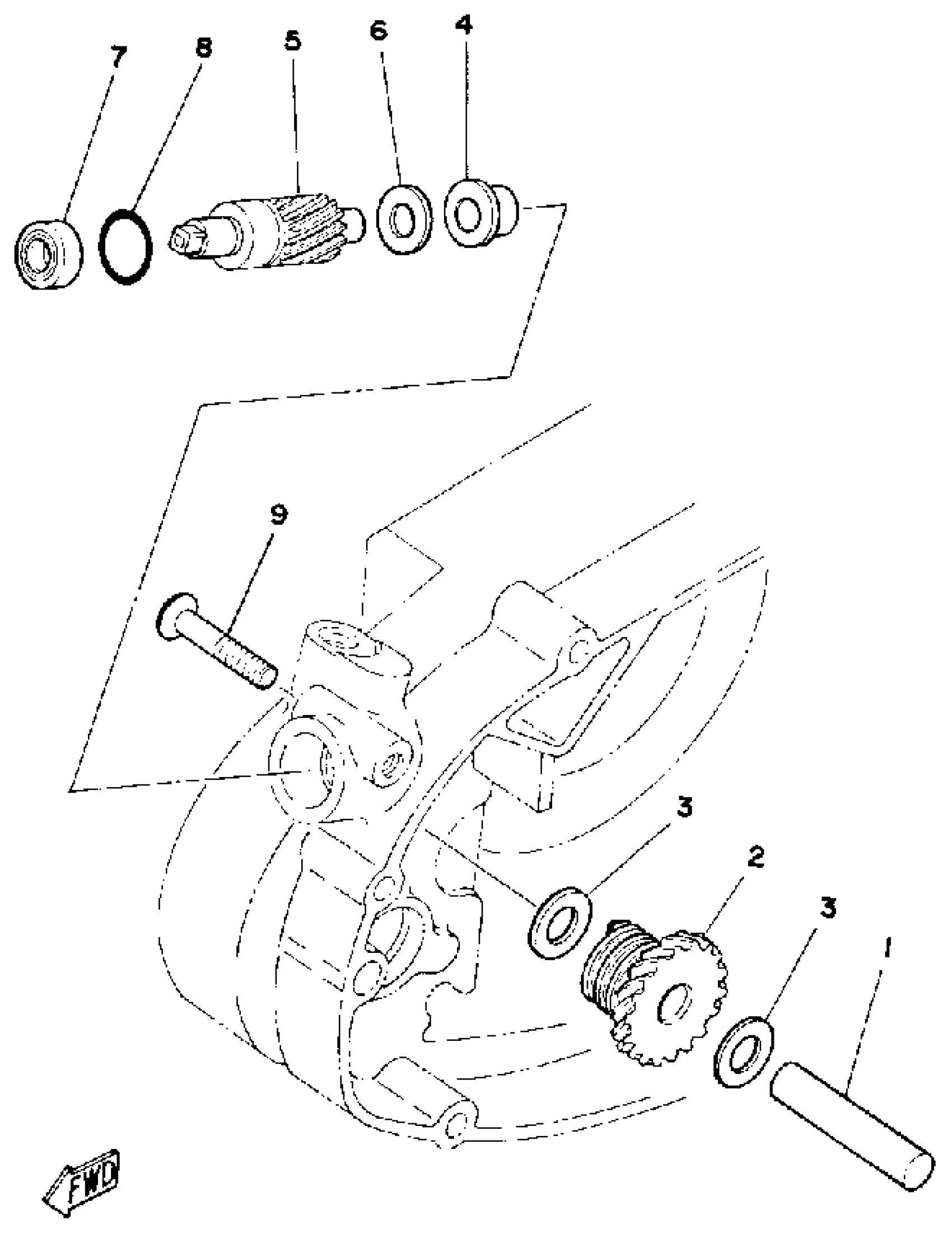 7
8
5
6
4
9
3
2
3
1
FWD