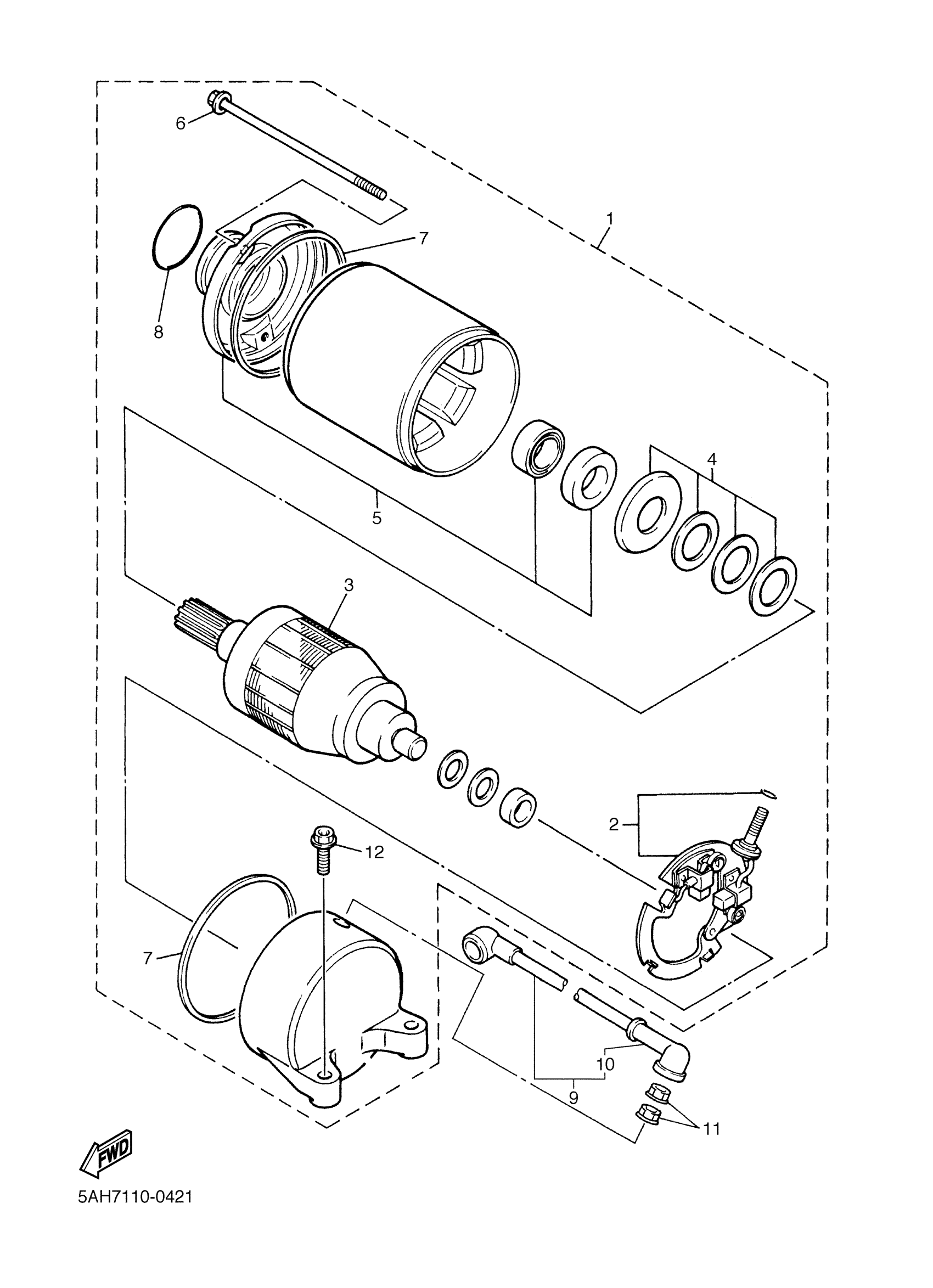 6
1
7
8
4
5
3
2
12
7
10
9
11
FWD
5AH7110-0421