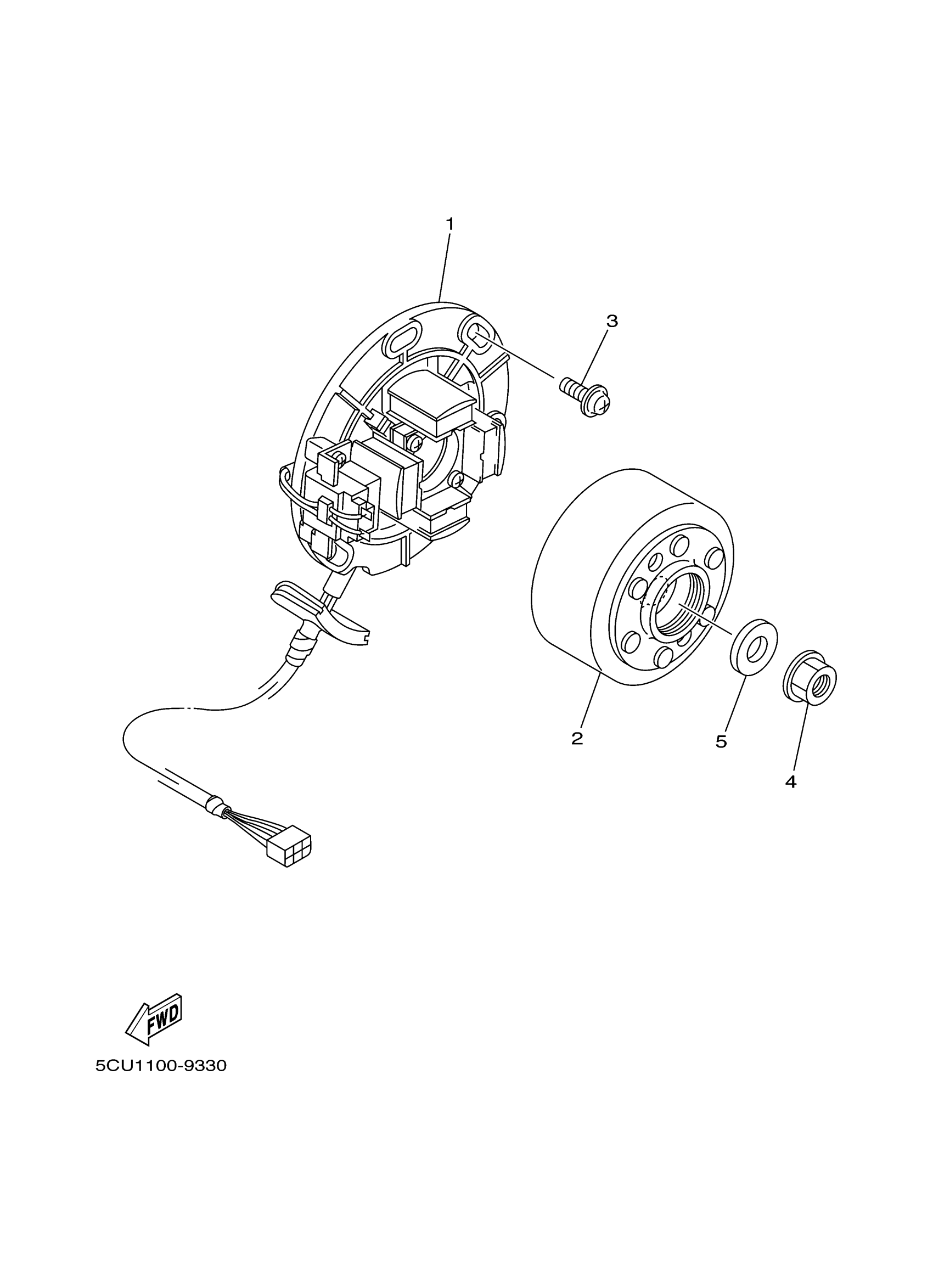 1

3

2

5

4

FWD

5CU1100-9330