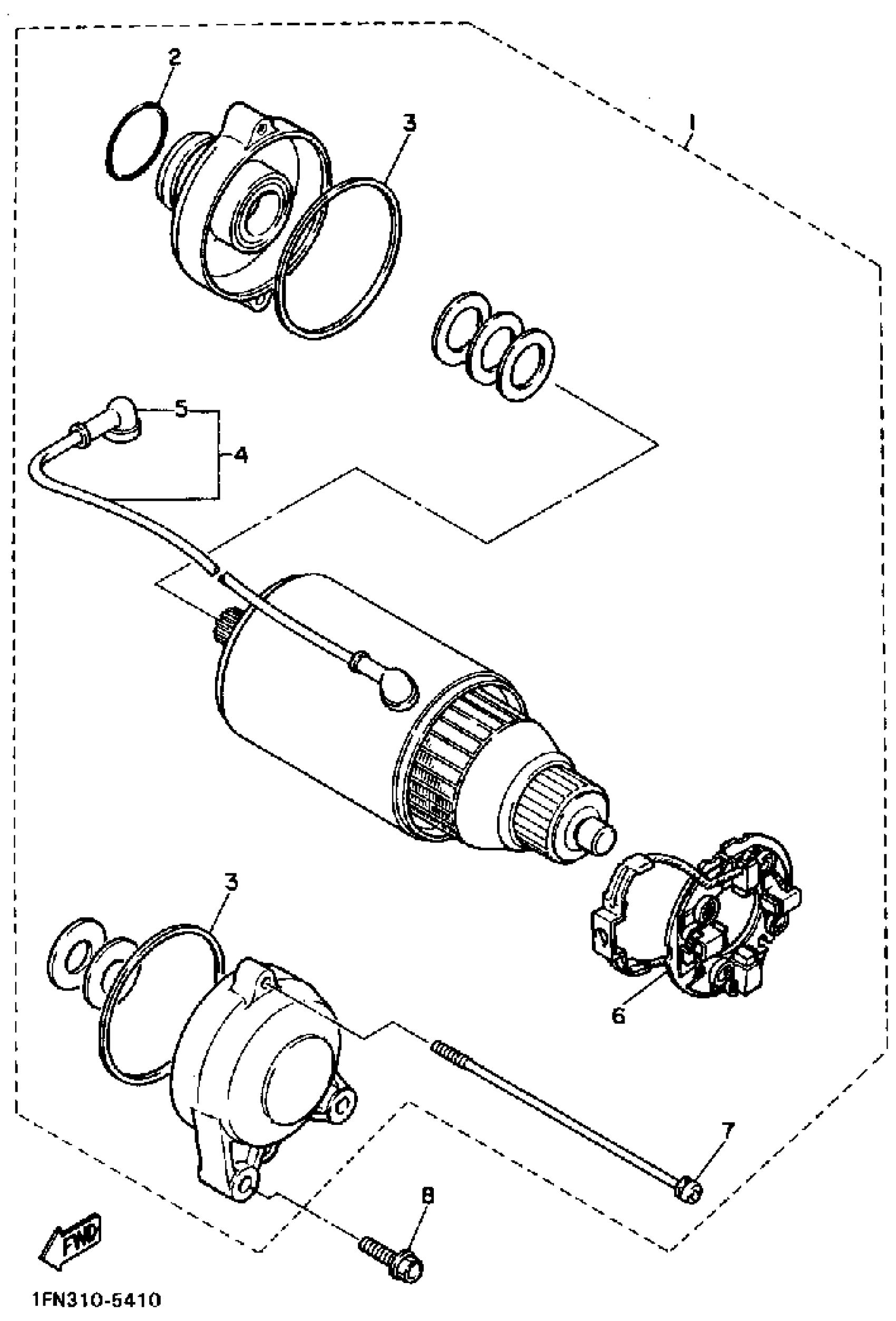 2
3
1
5
4
3
6
7
8
FWD
1FN310-5410