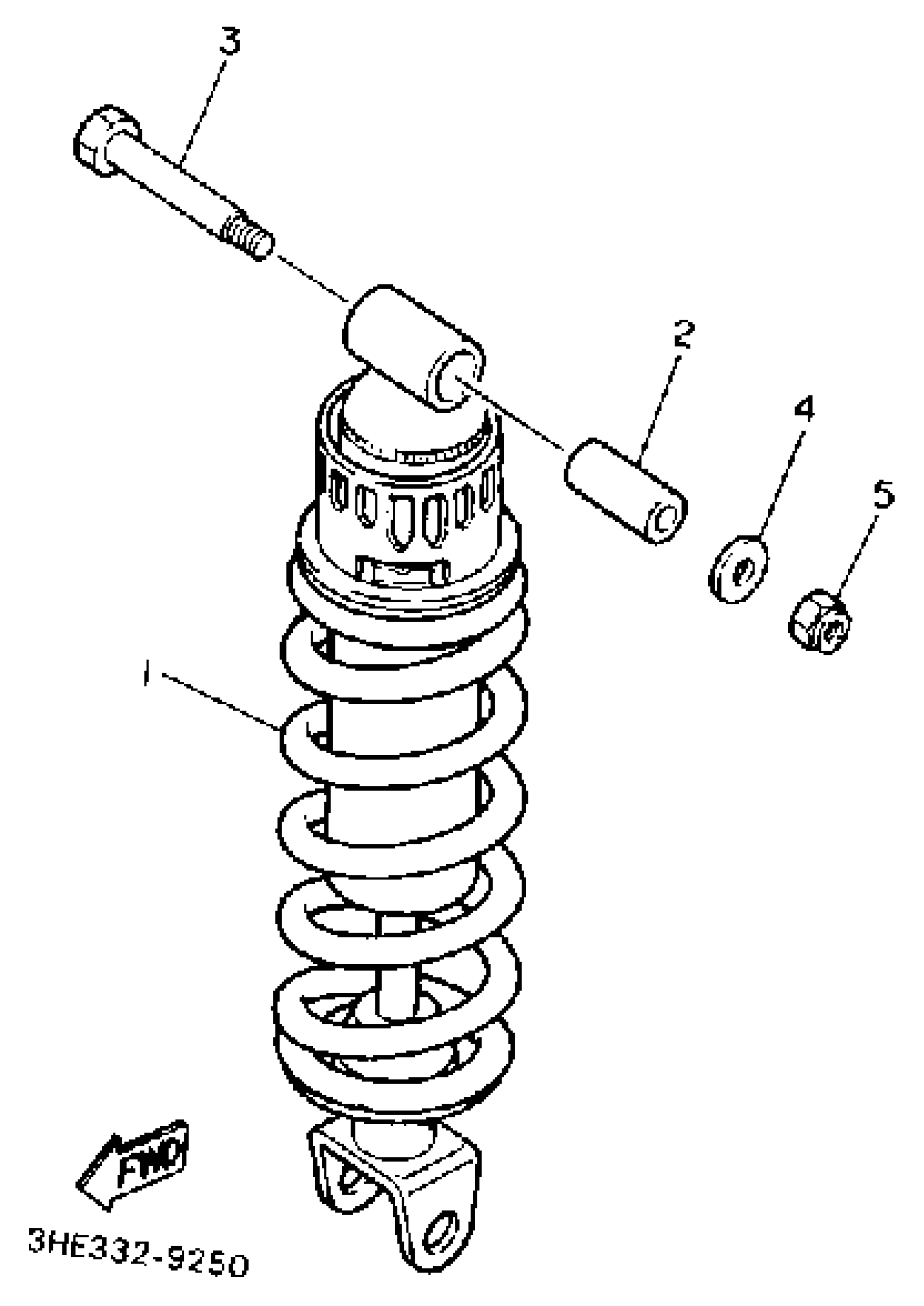 3
2
4
5
1
FWD
3HE332-9250