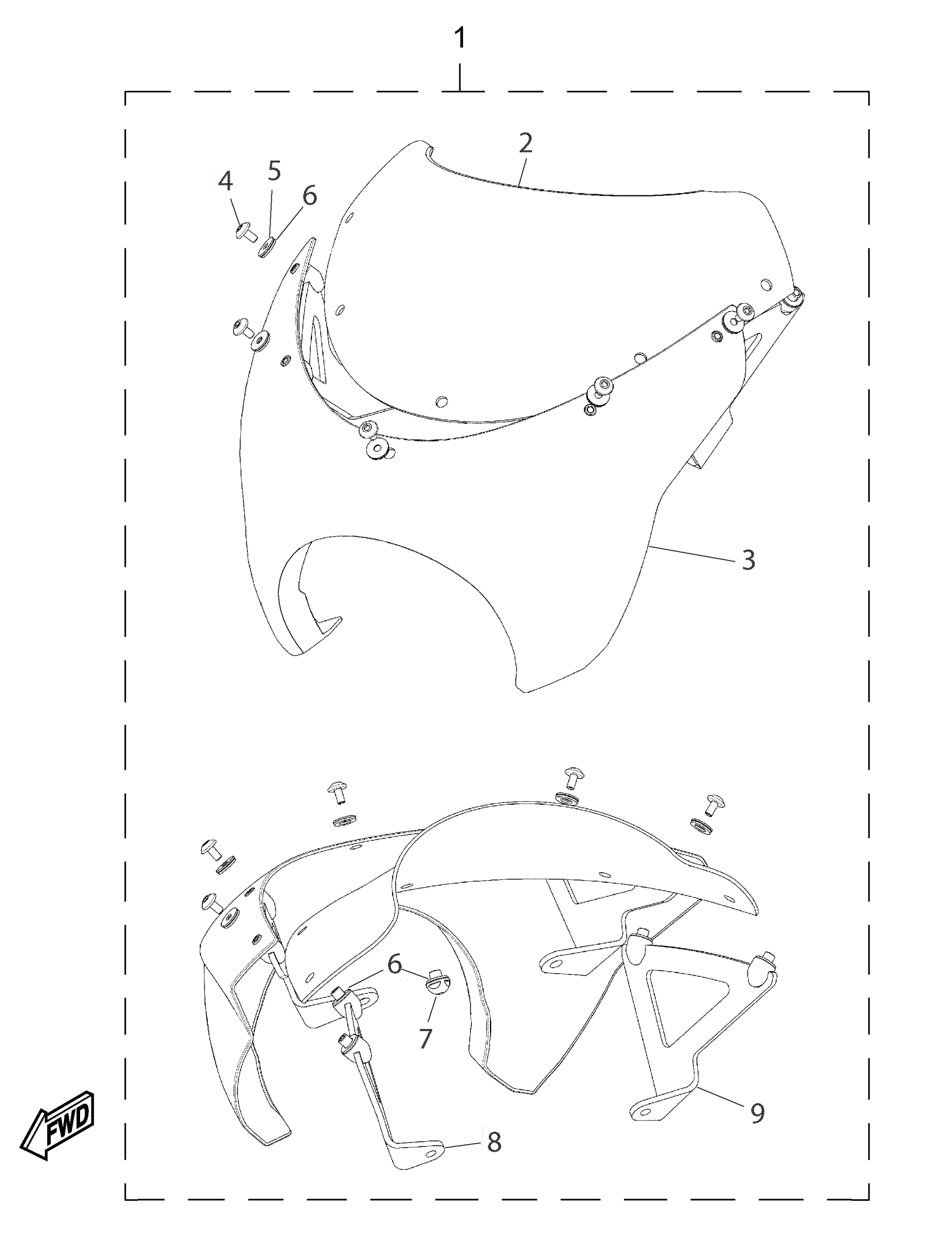 1

2

4

5

6

3

6

7

9

8

FWD