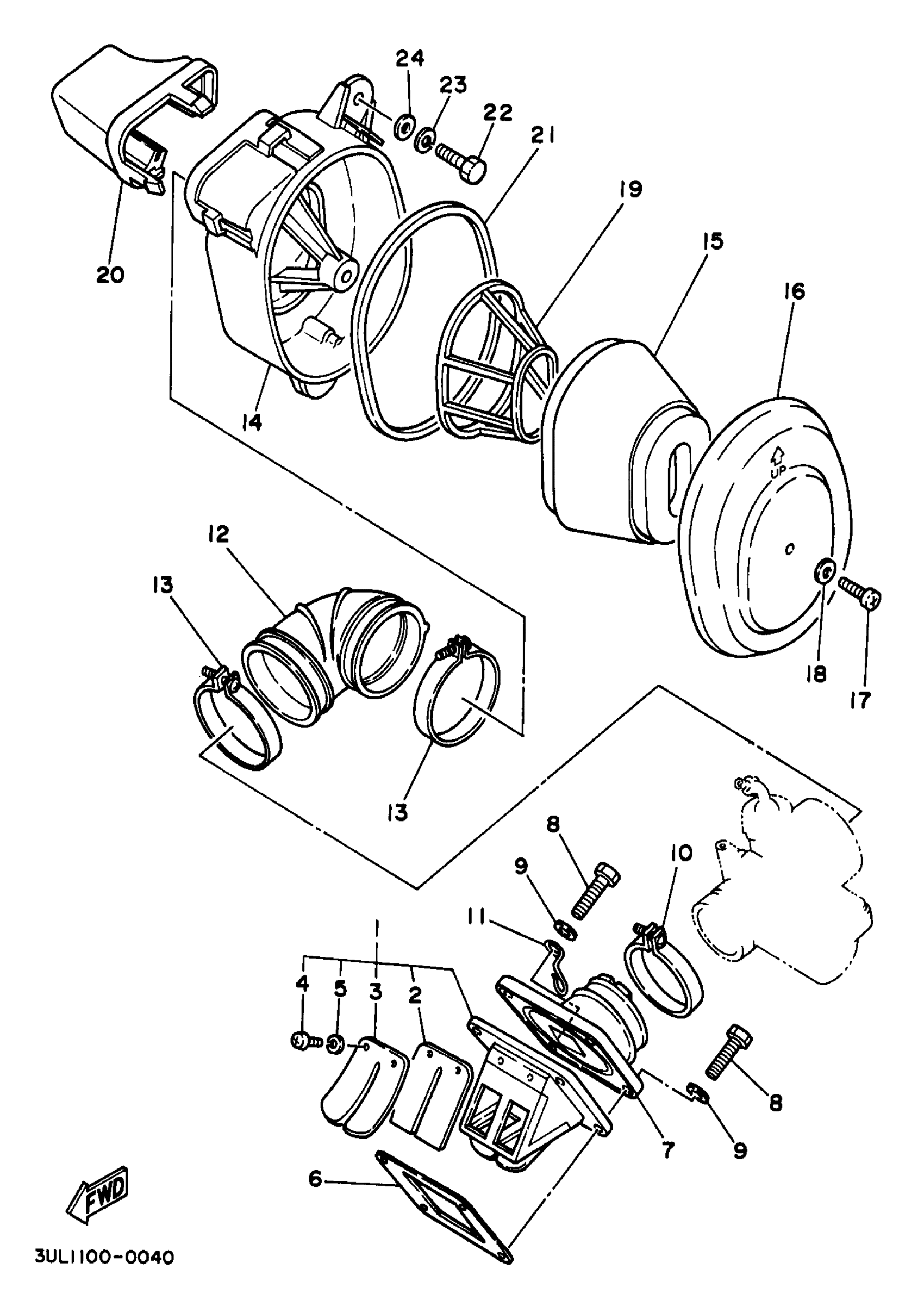 24
23
22
21
19
15
16
20
14
UP
12
13
18
17
13
8
10
9
11
1
4
5
3
2
8
7
9
6
FWD
3UL1100-0040