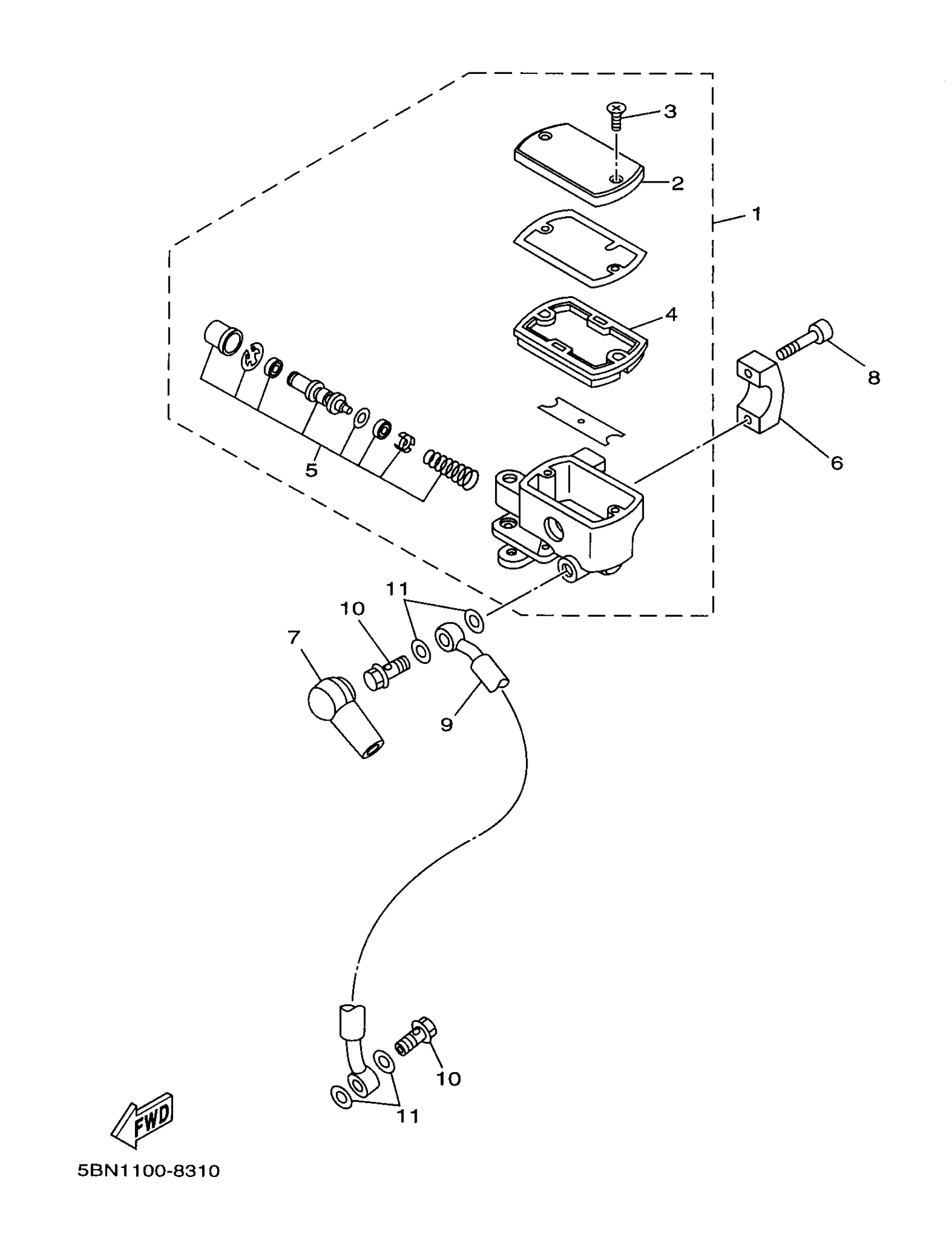 3
2
1
4
8
6
5
11
10
7
9
10
11
FWD
5BN1100-8310