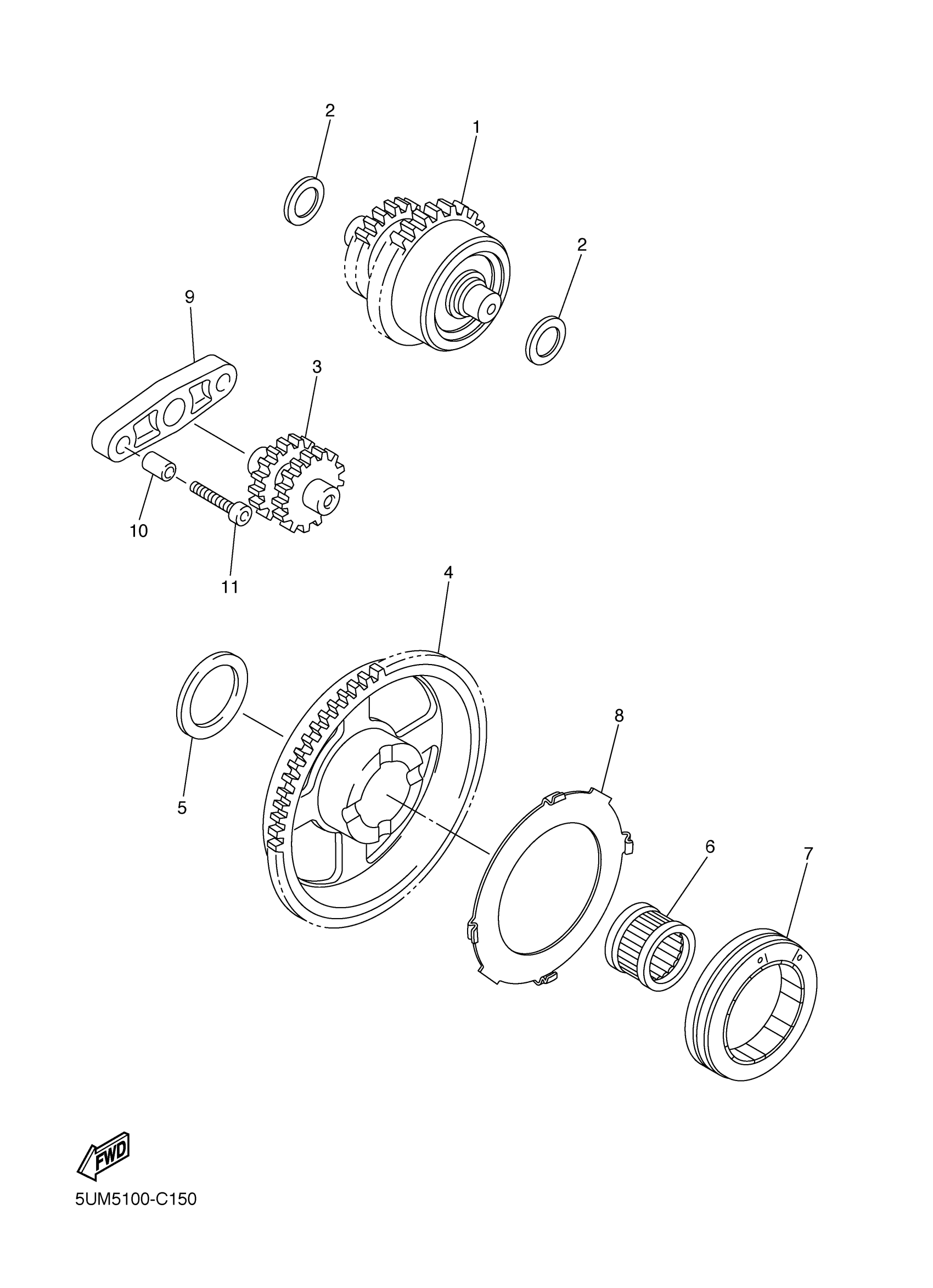 2
1
2
9
3
10
11
4
8
5
6
7
FWD
5UM5100-C150