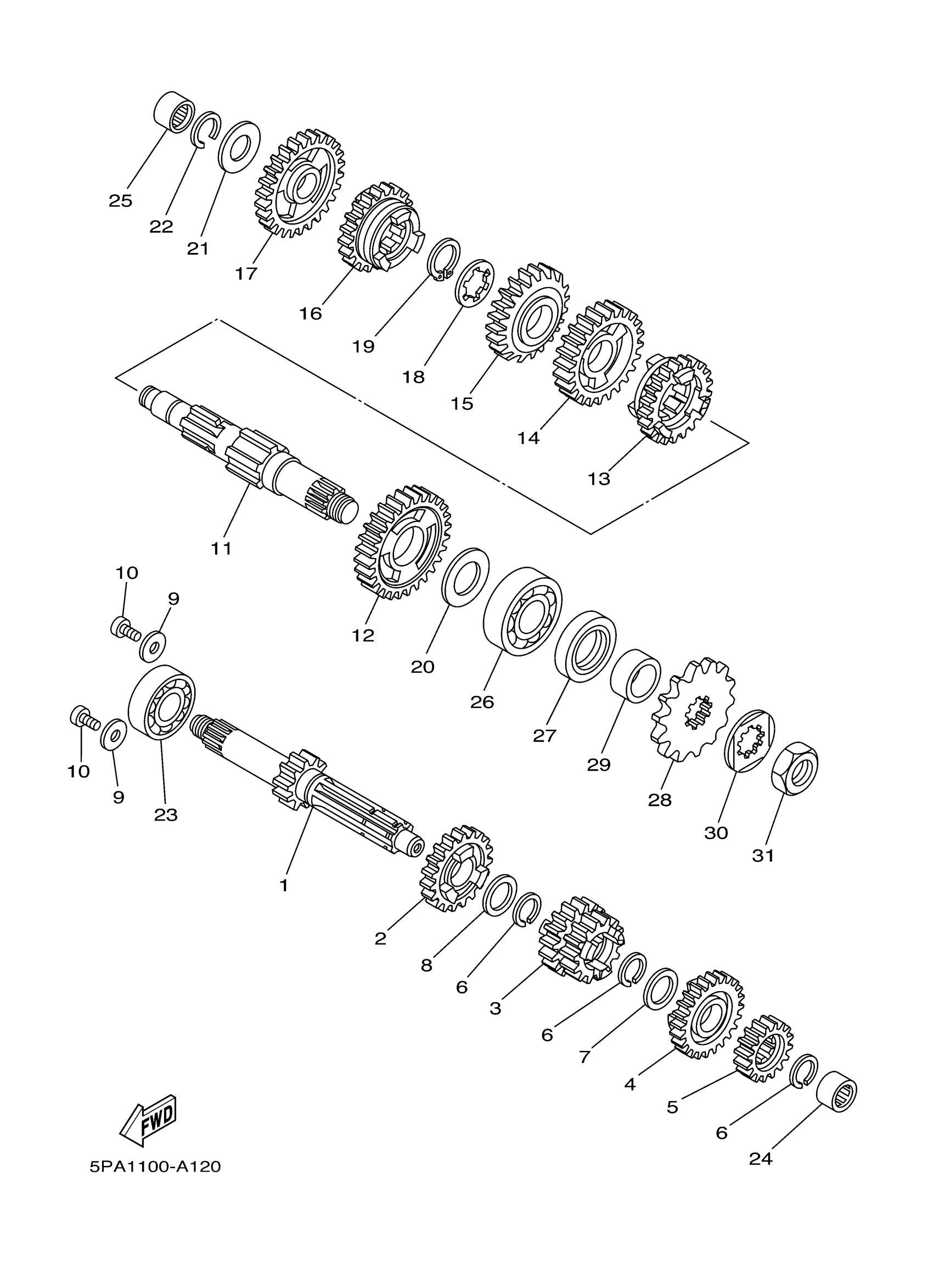 25
22
21
17
16
19
18
15
14
13
11
10
9
12
20
26
27
29
28
30
31
10
9
23
1
2
8
6
3
6
7
4
5
6
24
FWD
5PA1100-A120