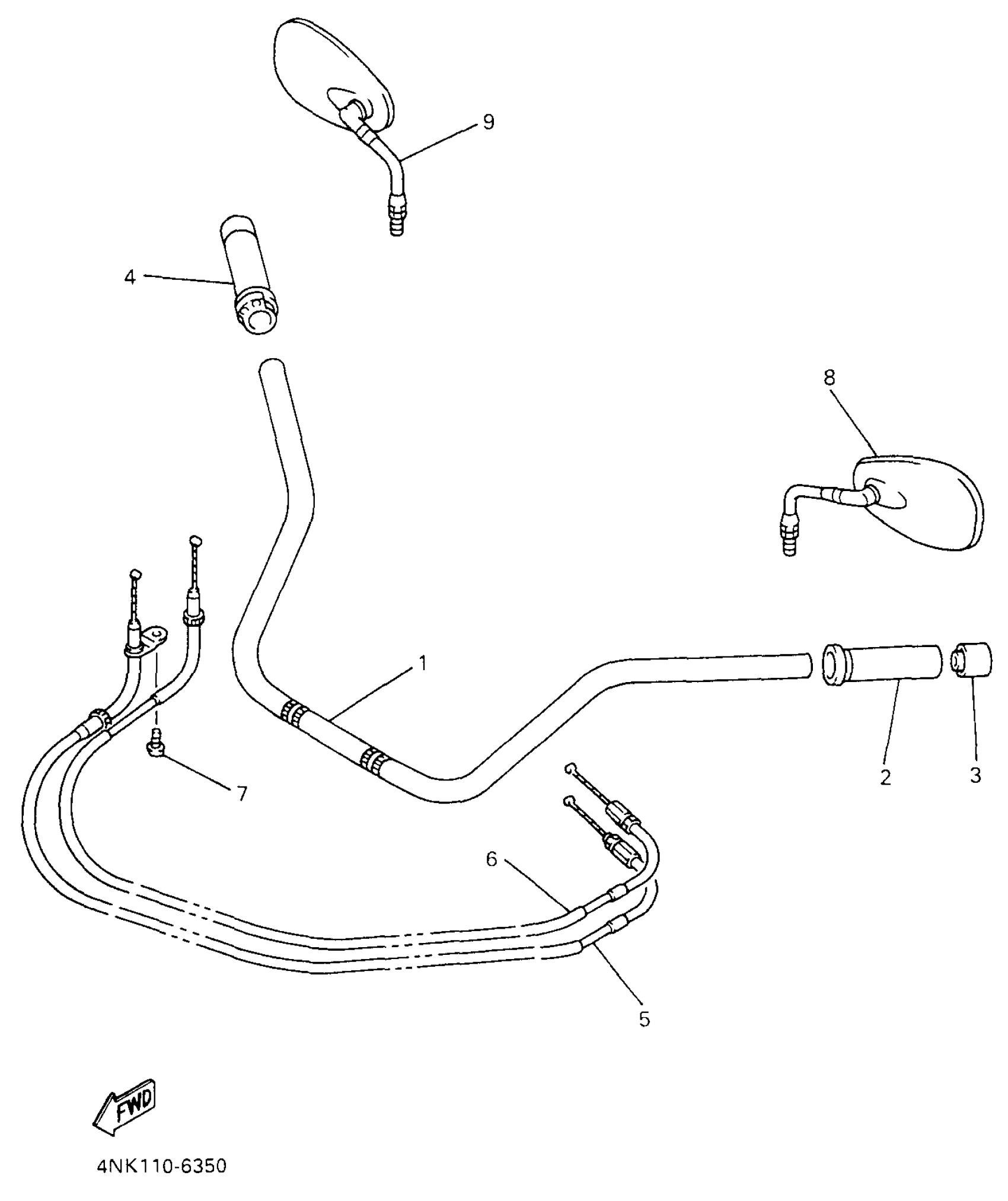 9

4

8

1

2

3

7

6

5

FWD

4NK110-6350