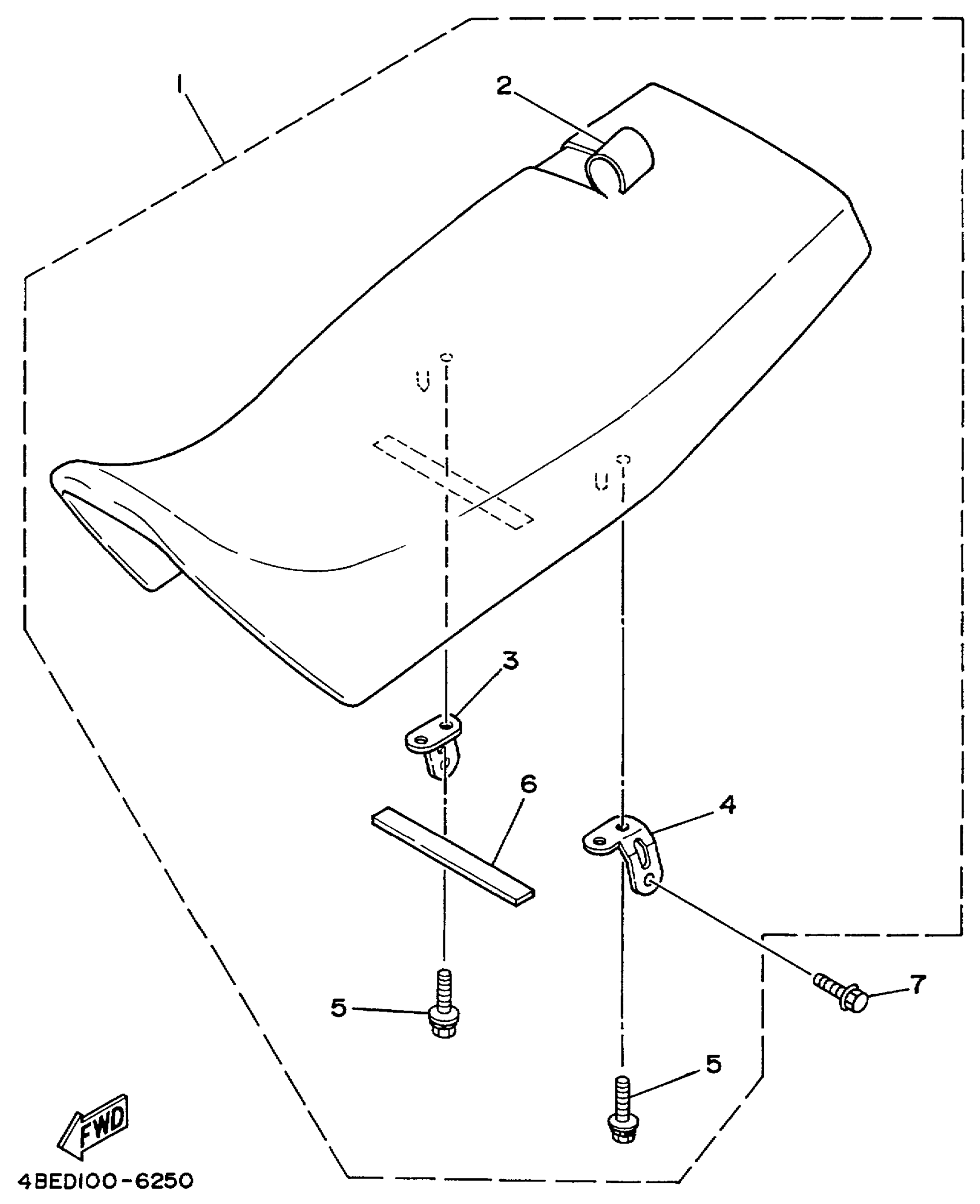 1
2
3
6
4
5
7
5
FWD
4BED100-6250