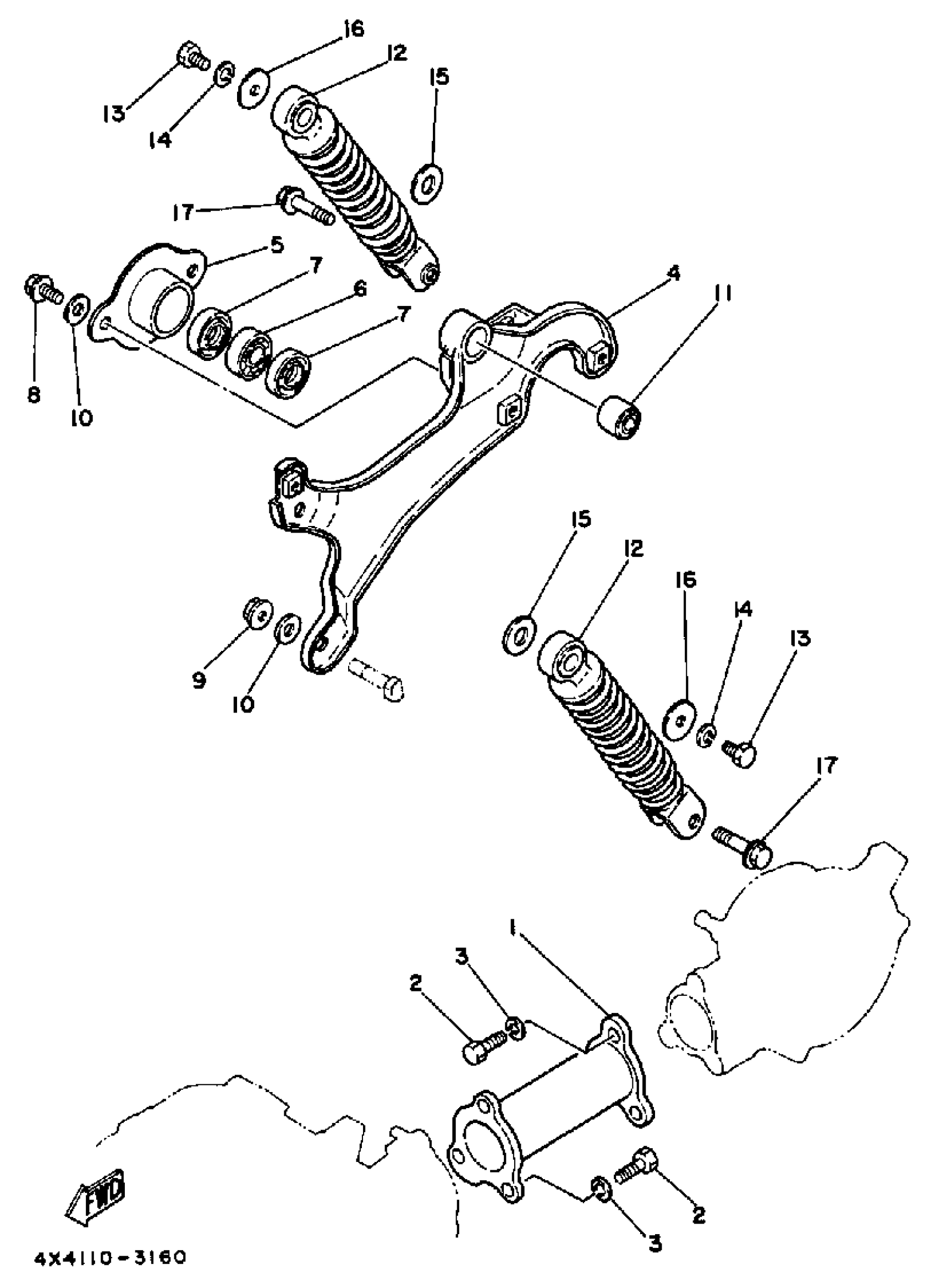 16
12
15
13
14
17
5
7
6
7
4
11
8
10
15
12
16
14
13
9
10
17
1
3
2
2
3
FWD
4X4110-3160