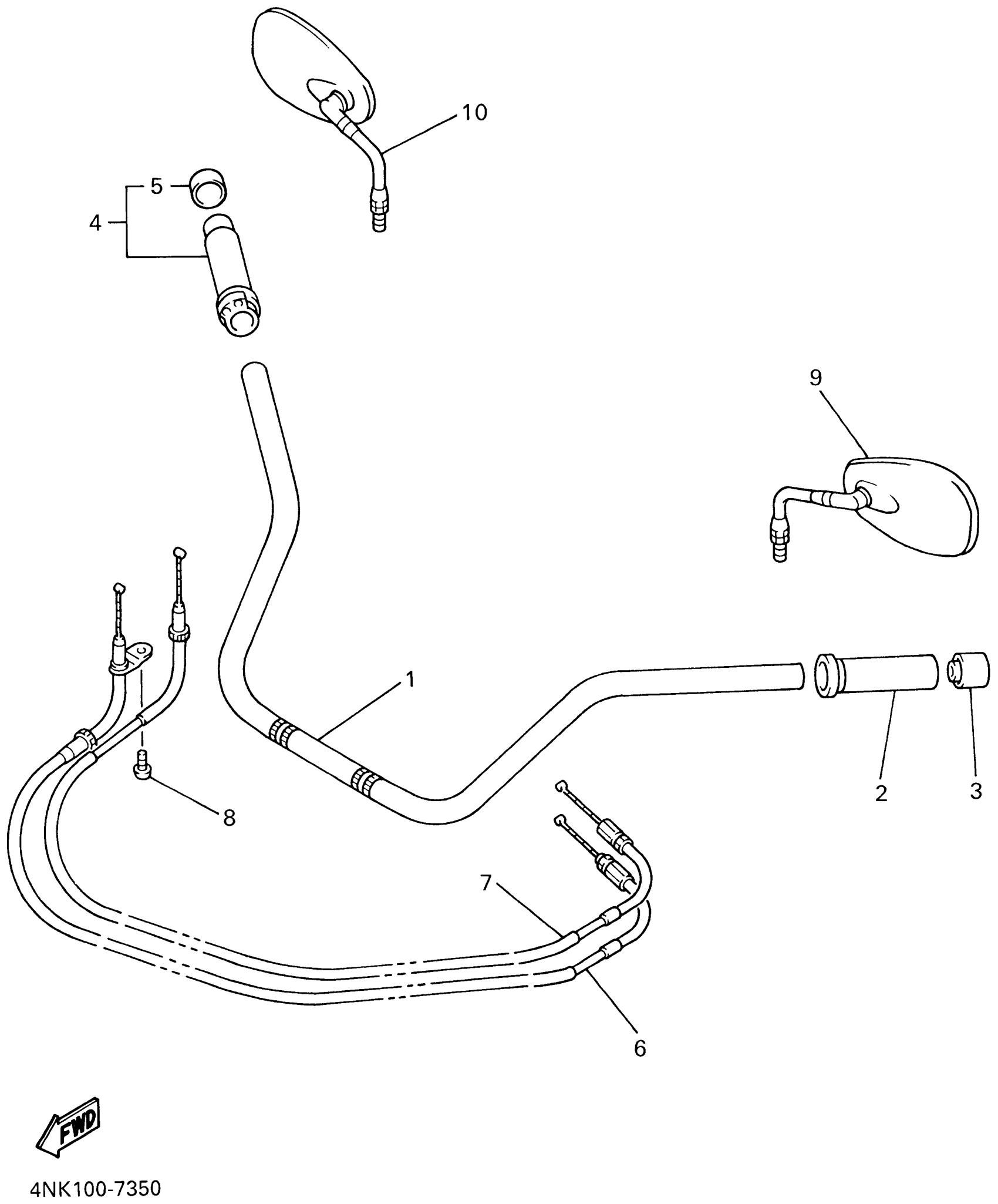 10
5
4
9
1
2
3
8
7
6
FWD
4NK100-7350