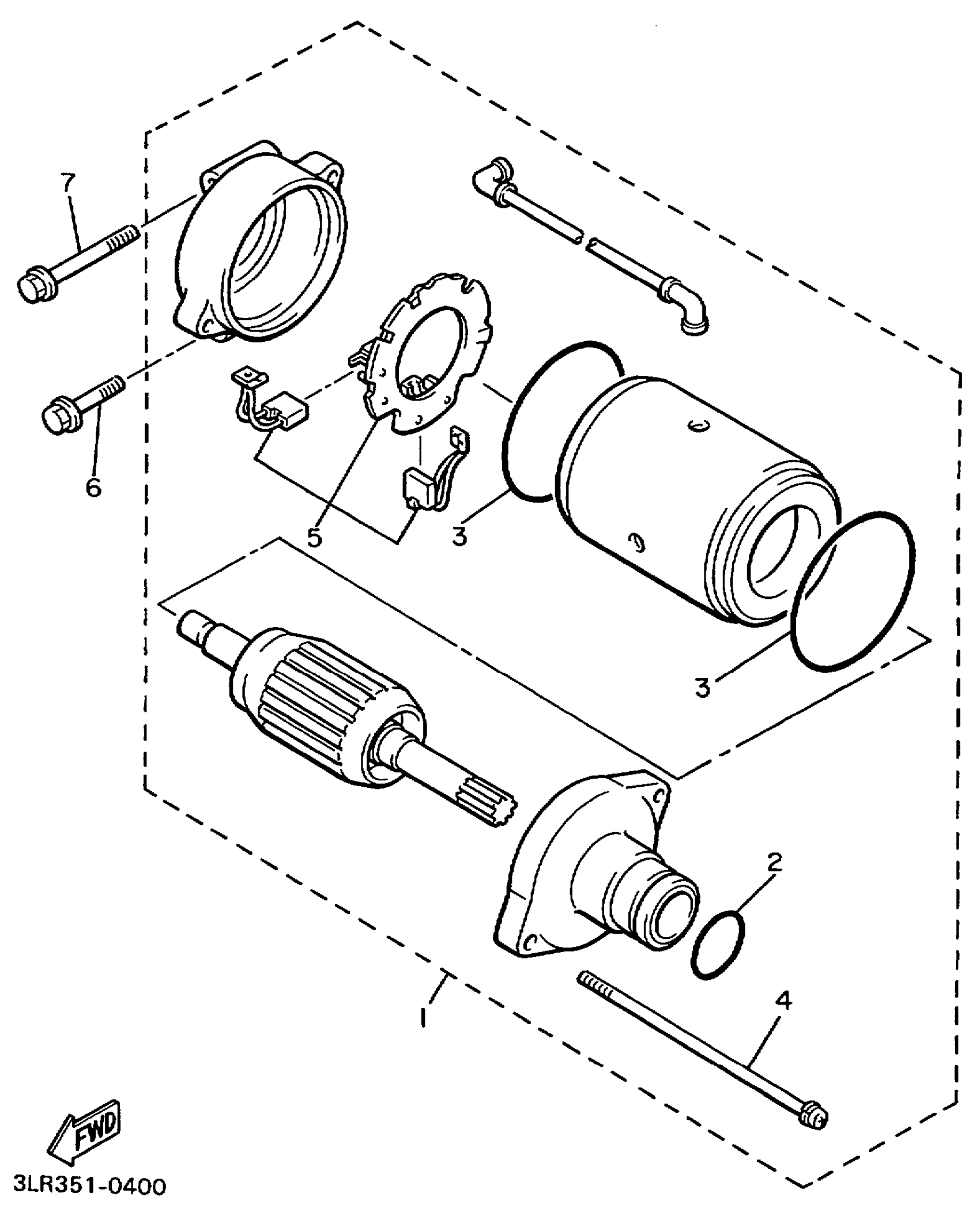 7
6
5
3
3
2
1
4
FWD
3LR351-0400