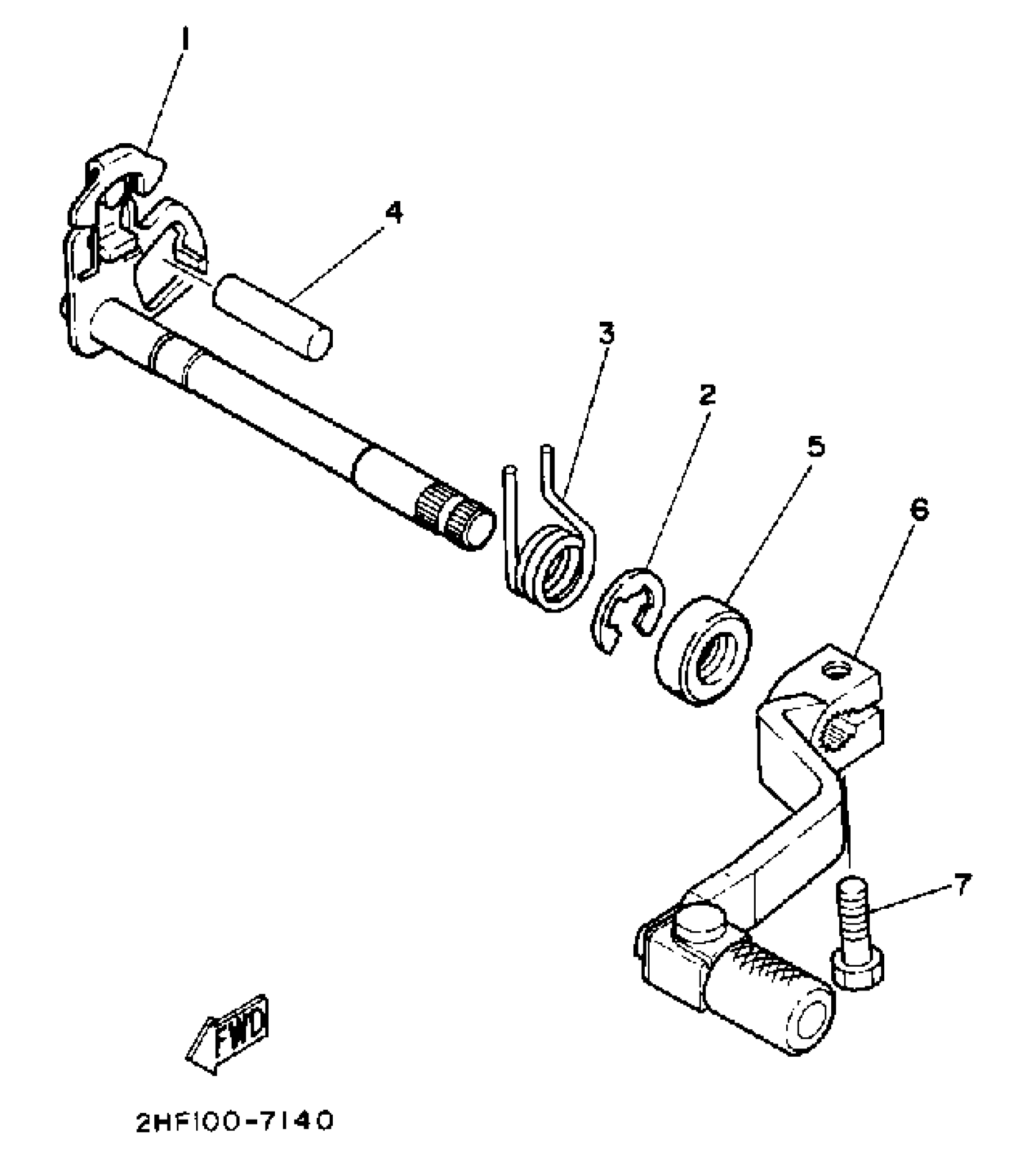 1
4
3
2
5
6
7
FWD
2HF100-7140