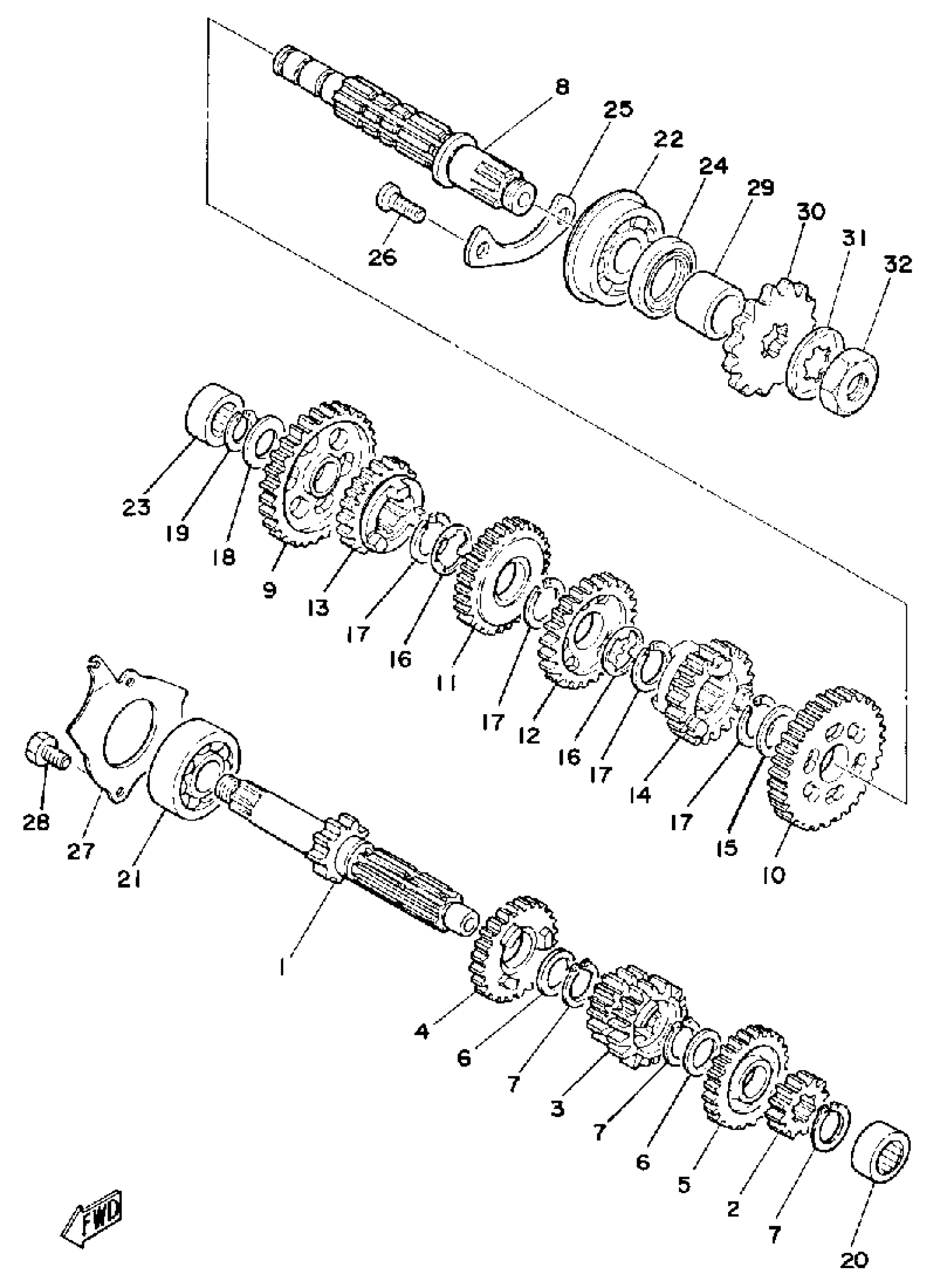 8
25
22
24
29
30
31
32
26
23
19
18
9
13
17
16
11
17
12
16
17
14
17
15
10
28
27
21
1
4
6
7
3
7
6
5
2
7
20
FWD