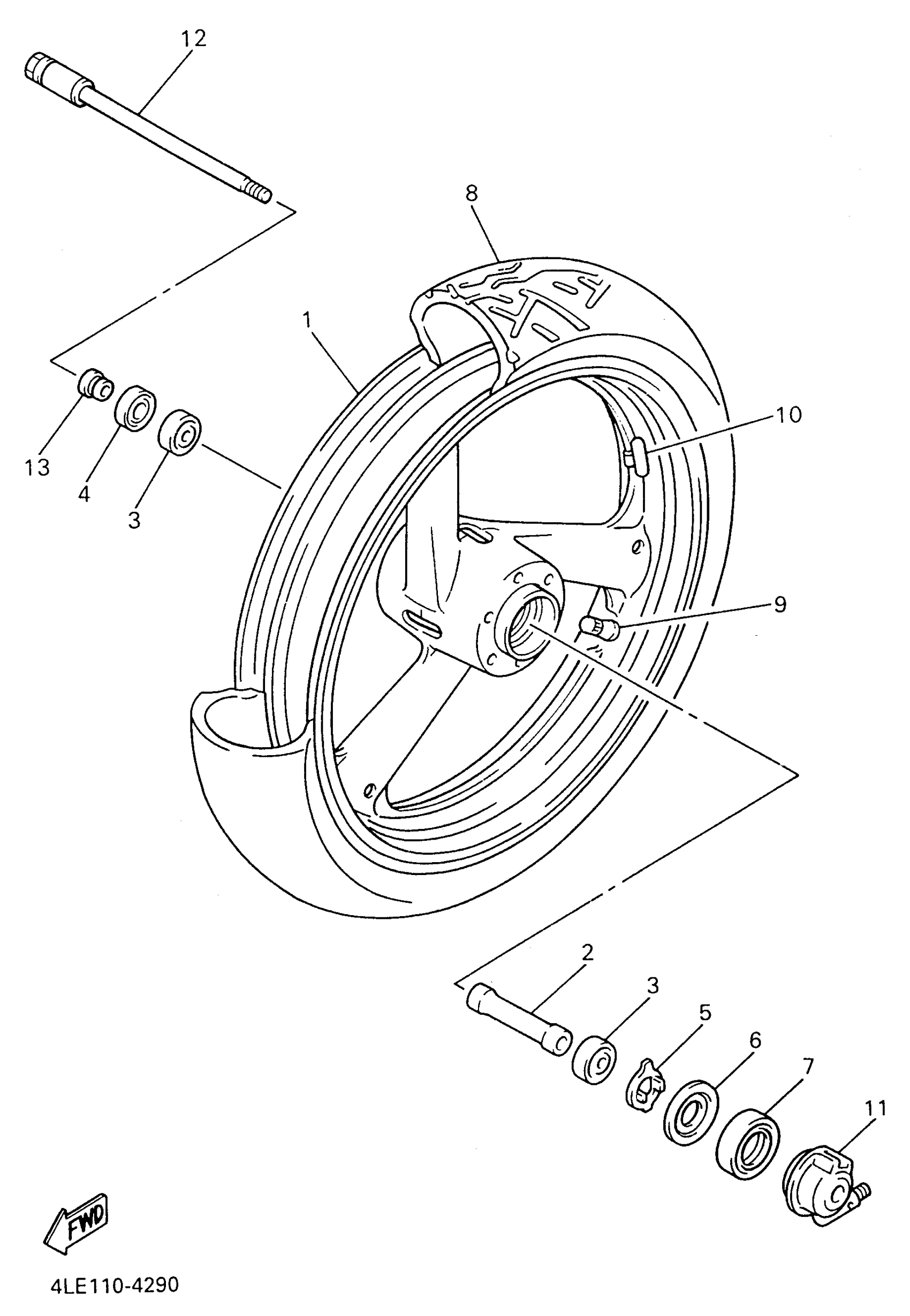 12
8
1
10
13
4
3
9
2
3
5
6
7
11
FWD
4LE110-4290