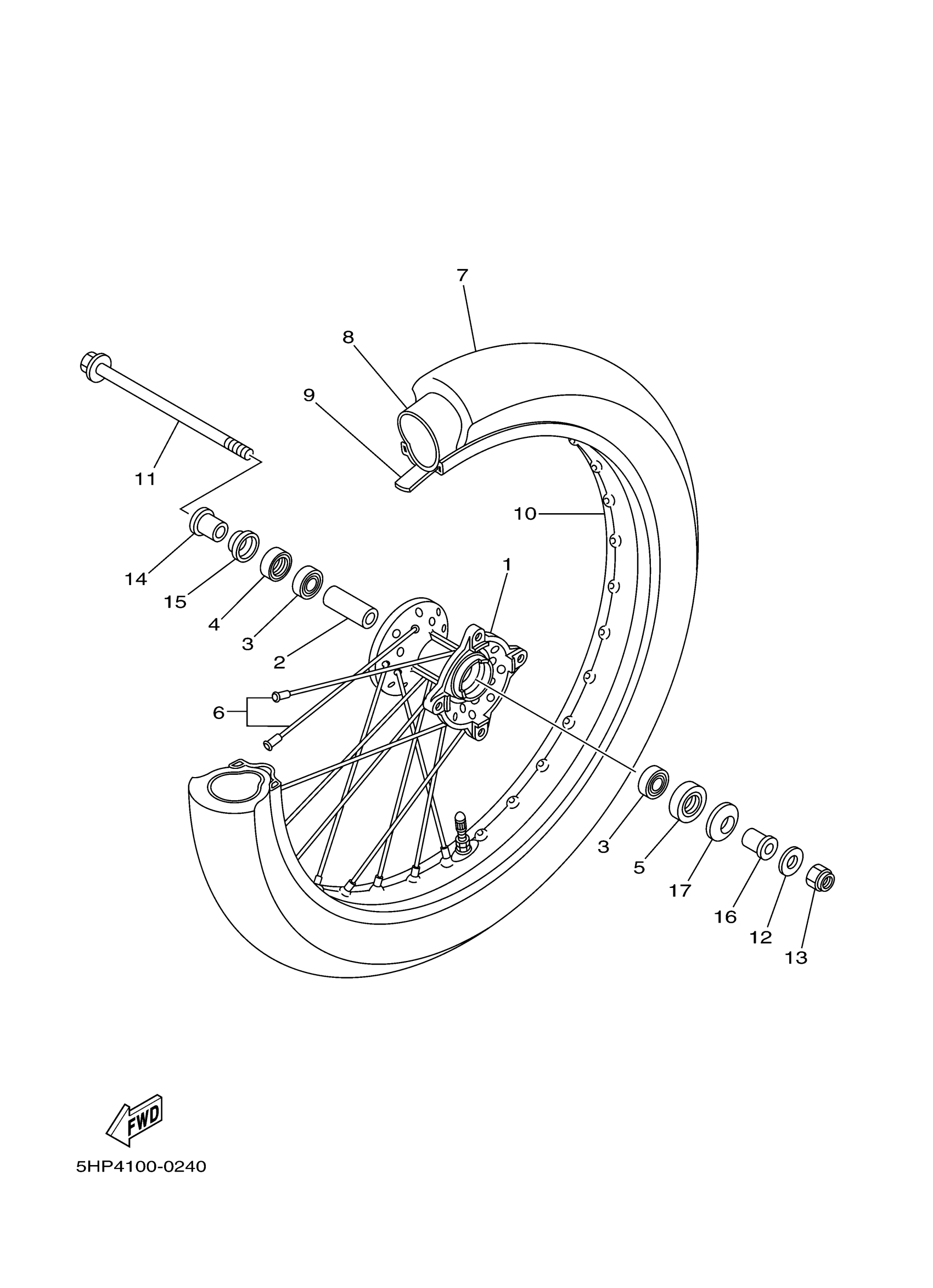 7
8
9
11
10
14
15
4
3
2
1
6
3
5
17
16
12
13
FWD
5HP4100-0240