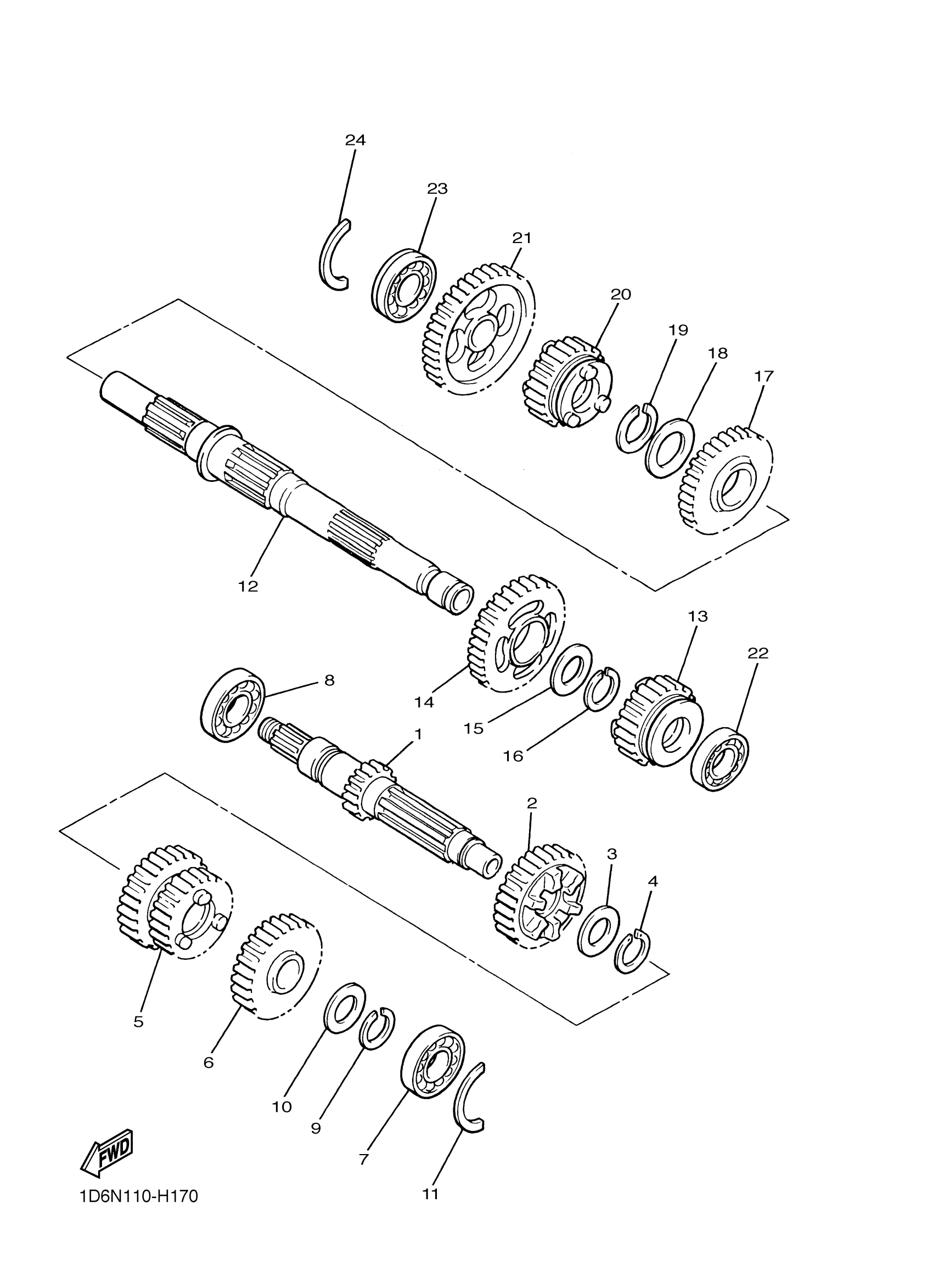 24
23
21
20
19
18
17
12
13
22
8
14
15
16
1
2
3
4
5
6
10
9
7
11
FWD
1D6N110-H170